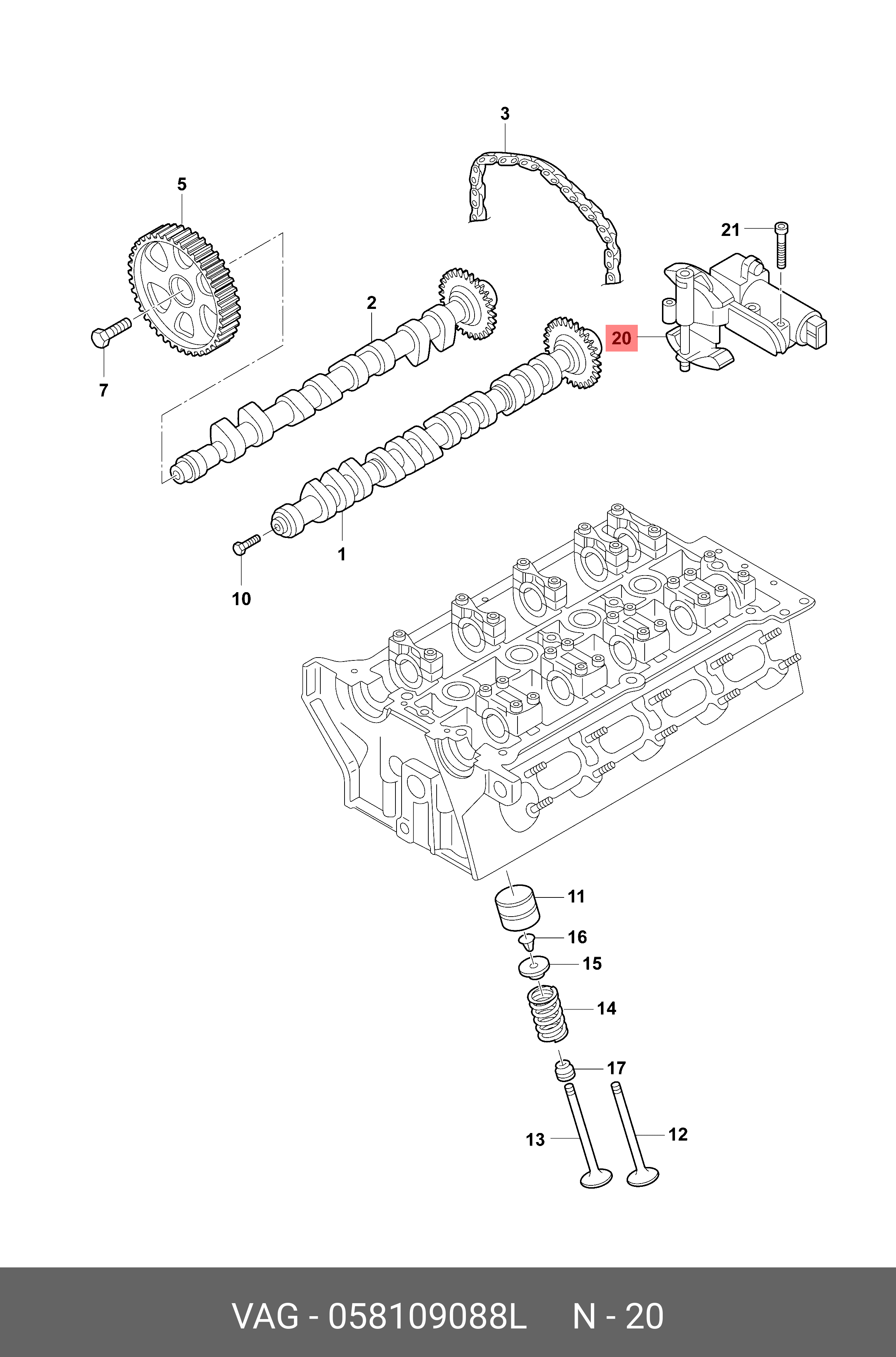 3

5

21

2

20

7

1

10

11

16

15

14

17

13

12

VAG - 058109088L N - 20