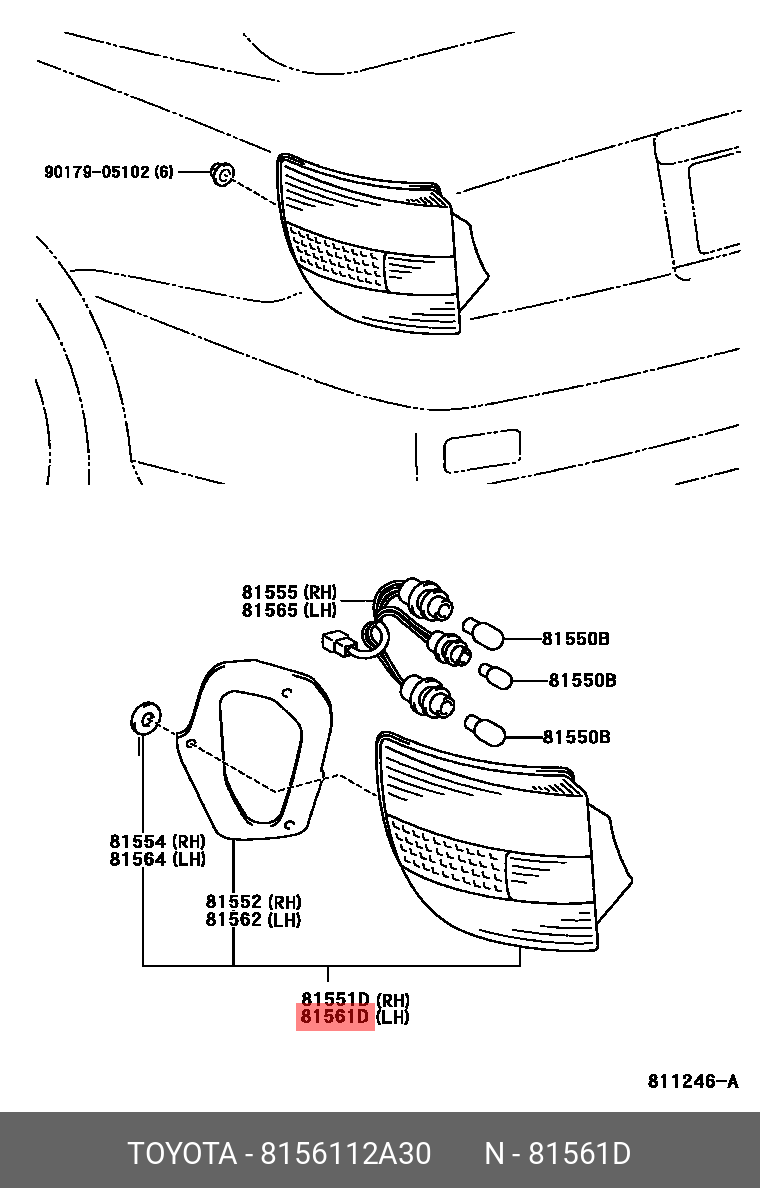 90179-05102 (6)

81555 (RH)
81565 (LH)

81550B

81550B

81550B

81554 (RH)
81564 (LH)

81552 (RH)
81562 (LH)

81551D (RH)
81561D (LH)

811246-A

TOYOTA - 8156112A30 N - 81561D