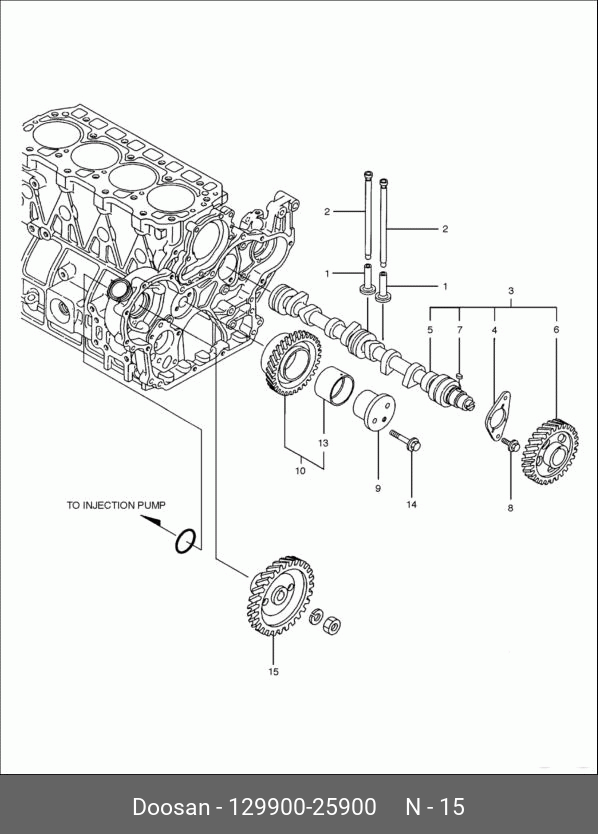 2
2
1
1
3
5
7
4
6
13
10
9
14
8
TO INJECTION PUMP
15

Doosan - 129900-25900 N - 15