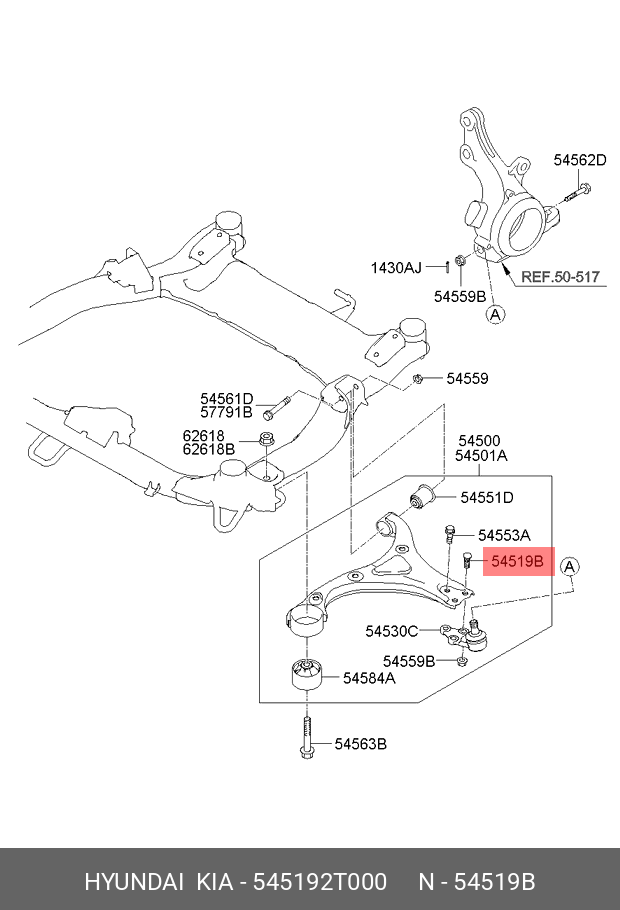 54562D

1430AJ

54559B

REF.50-517

A

54559

54561D
57791B

62618
62618B

54500
54501A

54551D

54553A

54519B

A

54530C

54559B

54584A

54563B

HYUNDAI KIA - 545192T000 N - 54519B