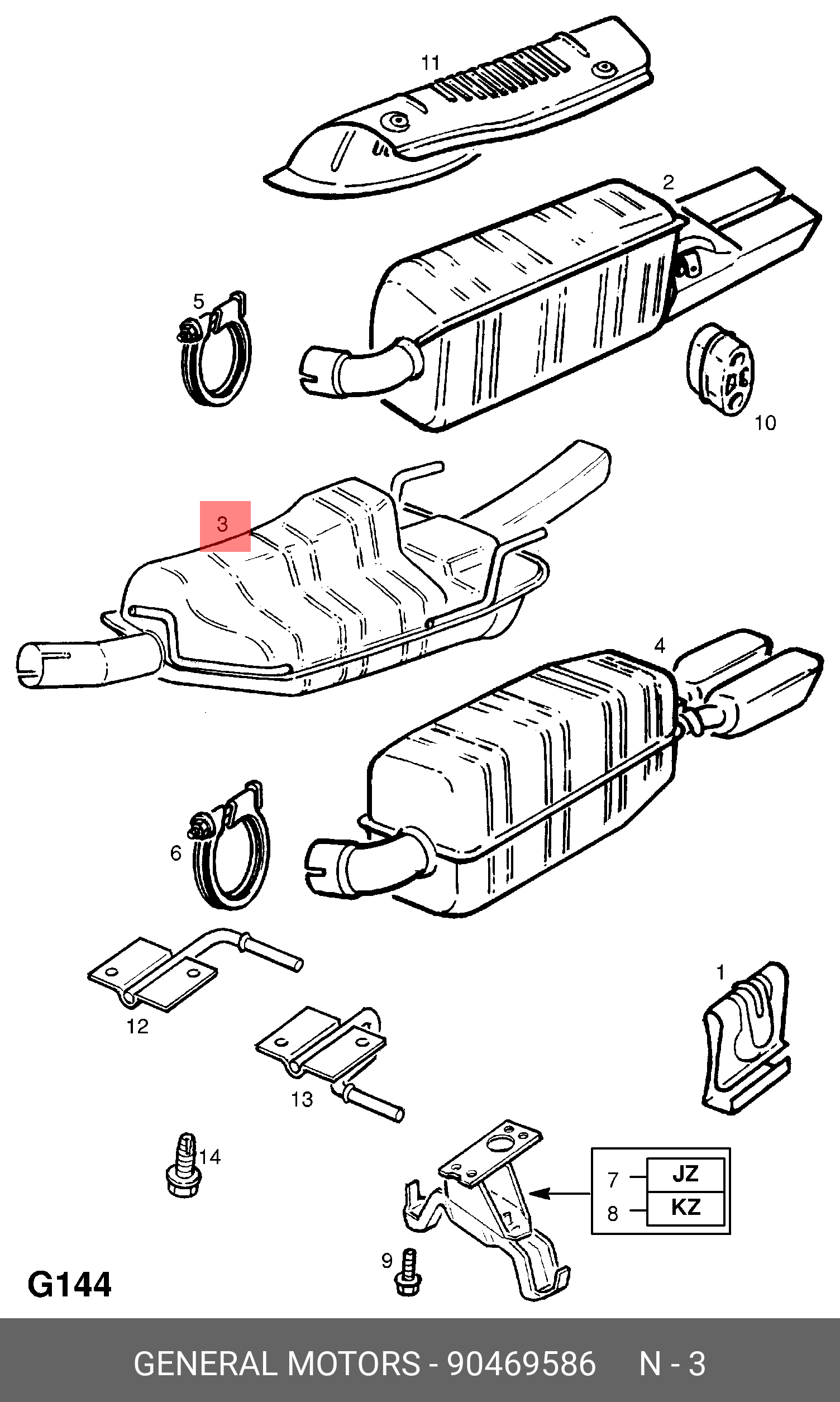 11

2

5

10

3

4

6

12

1

13

14

7 JZ
8 KZ

9

G144

GENERAL MOTORS - 90469586 N - 3