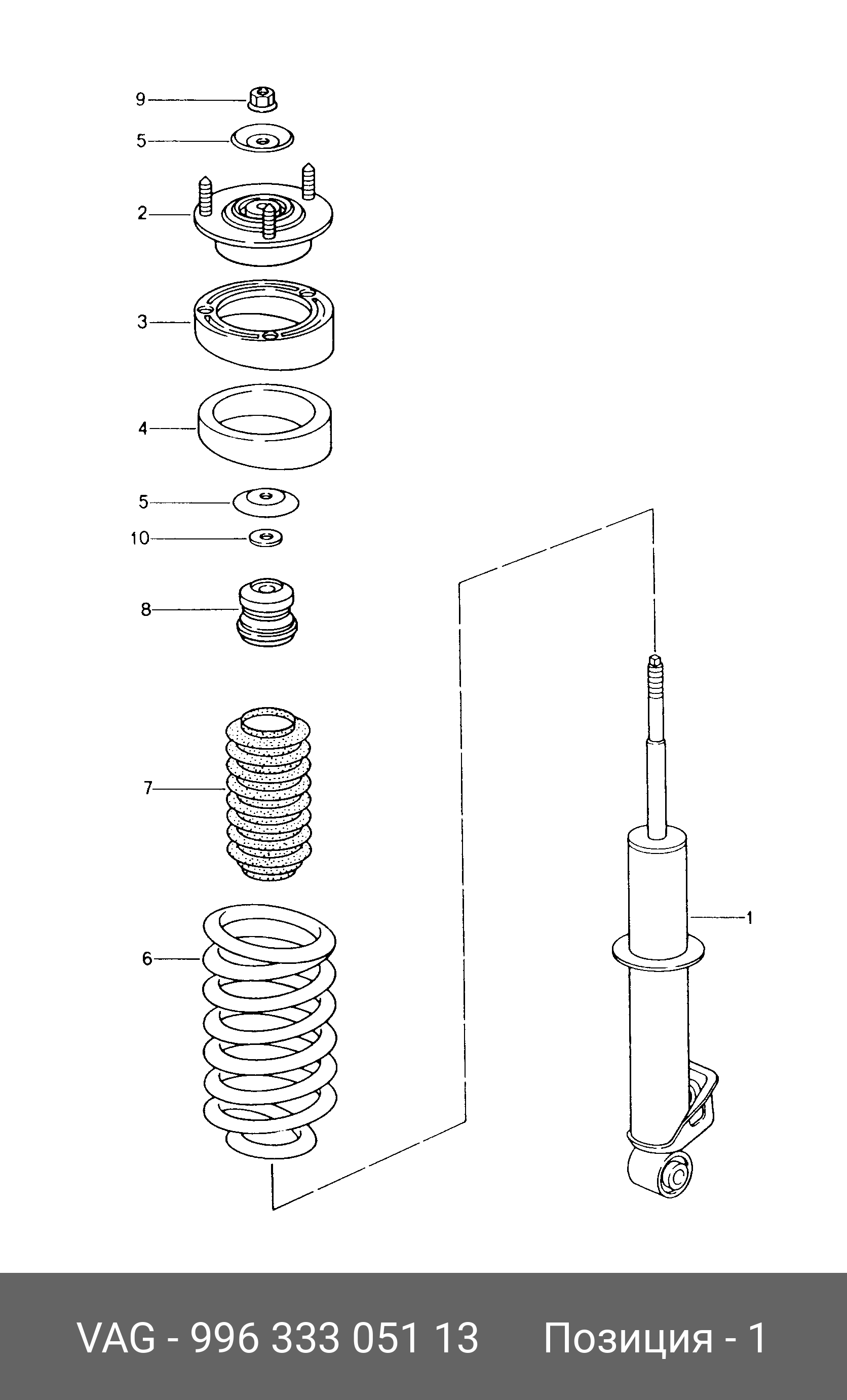 9
5
2
3
4
5
10
8
7
6
1

VAG - 996 333 051 13 Позиция - 1