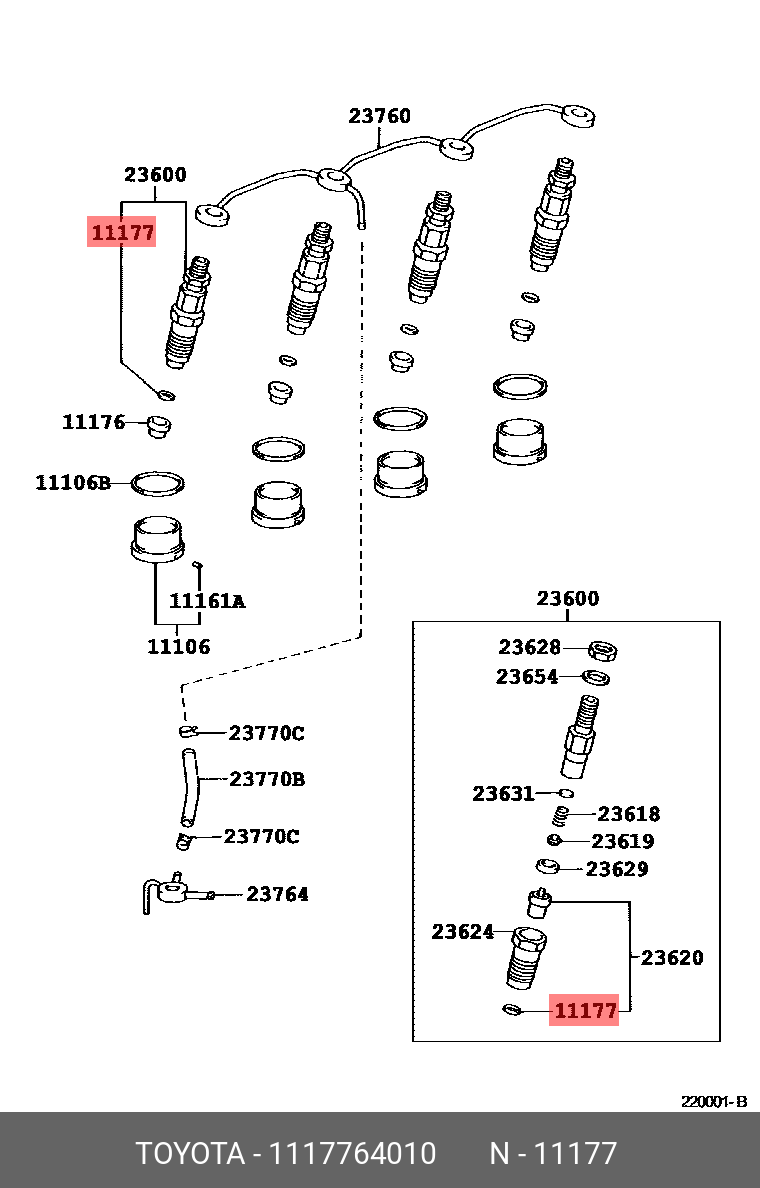 23760
23600
11177
11176
11106B
11161A
11106
23770C
23770B
23770C
23764
23600
23628
23654
23631
23618
23619
23629
23624
23620
11177
220001-B
TOYOTA - 1117764010 N - 11177