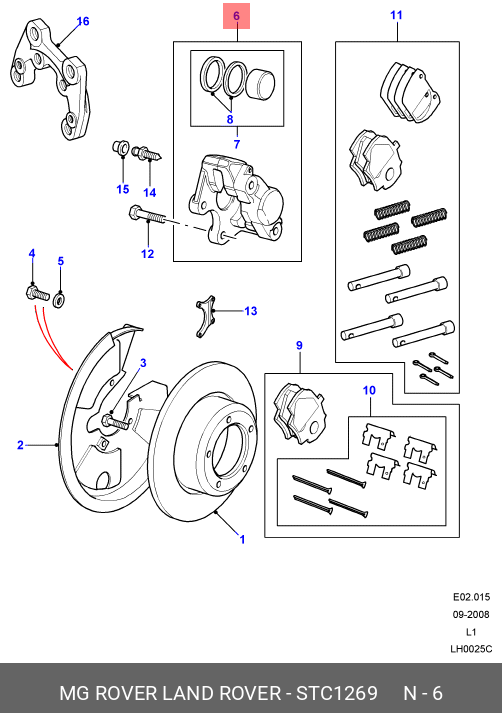 16
6
11
8
7
15
14
12
4
5
13
3
9
10
2
1
E02.015
09-2008
L1
LH0025C
MG ROVER LAND ROVER - STC1269 N - 6