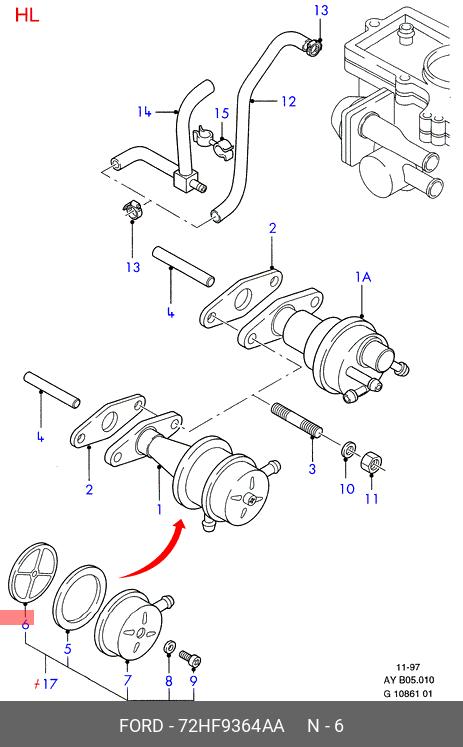 HL

13

14

15

12

13

2

4

1A

4

2

1

3

10

11

6

5

7

8

9

≠17

11-97
AY B05.010
G 10861 01

FORD - 72HF9364AA N - 6