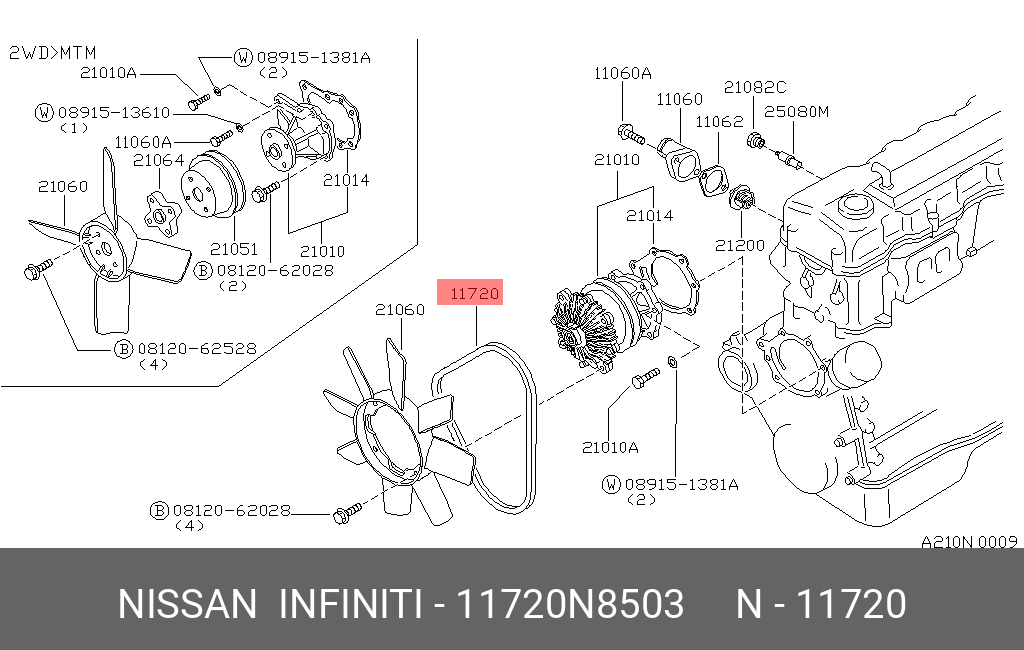 2WD>MTM
21010A
Ⓦ 08915-1381A
(2)
Ⓦ 08915-13610
(1)
11060A
21064
21060
21014
21051
21010
Ⓑ 08120-62028
(2)
Ⓑ 08120-62528
(4)
11060A
11060
11062
21082C
25080M
21010
21014
21200
11720
21060
21010A
Ⓦ 08915-1381A
(2)
Ⓑ 08120-62028
(4)
A210N 0009
NISSAN INFINITI - 11720N8503 N - 11720