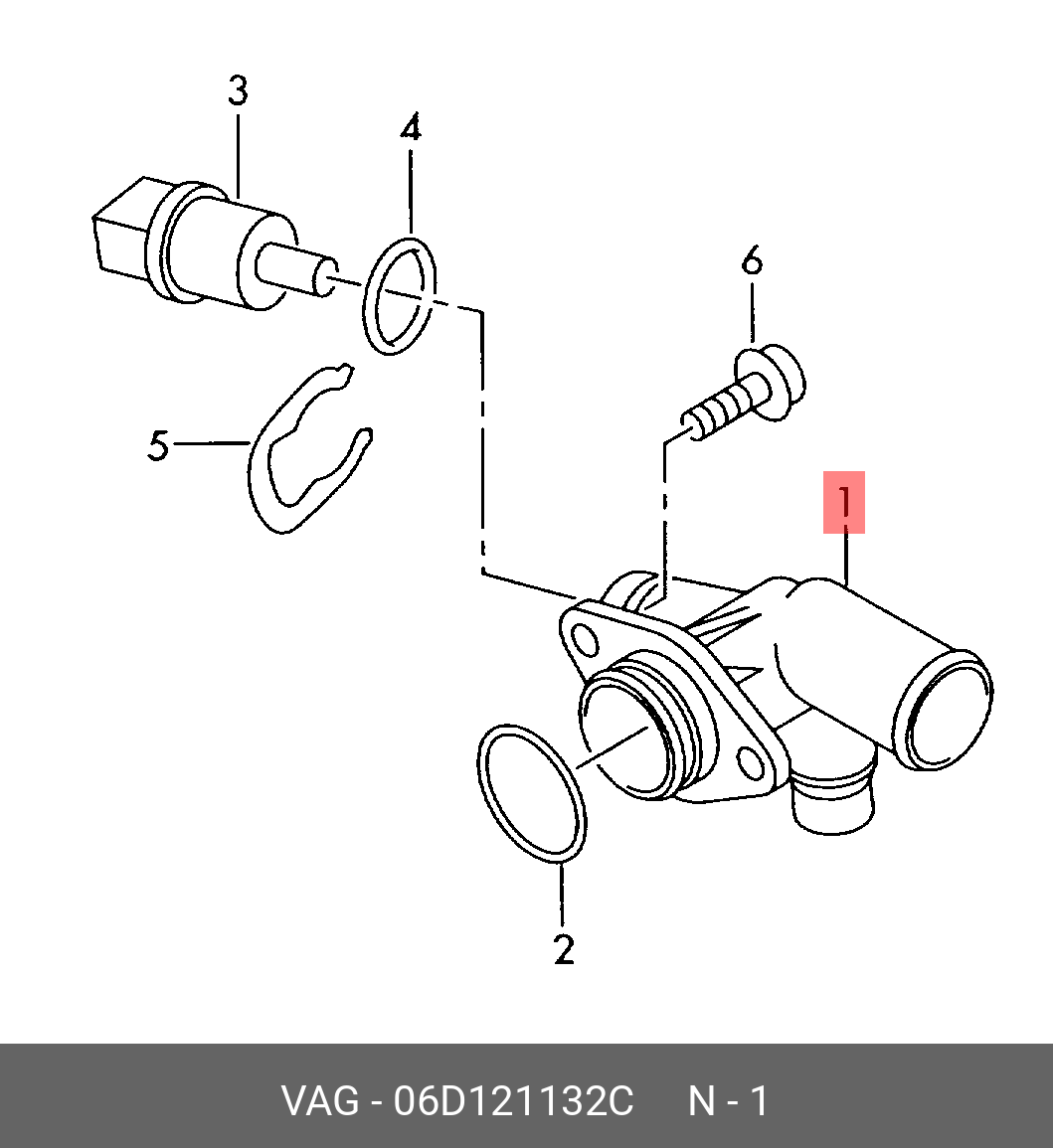 3
4
6
5
1
2

VAG - 06D121132C N - 1