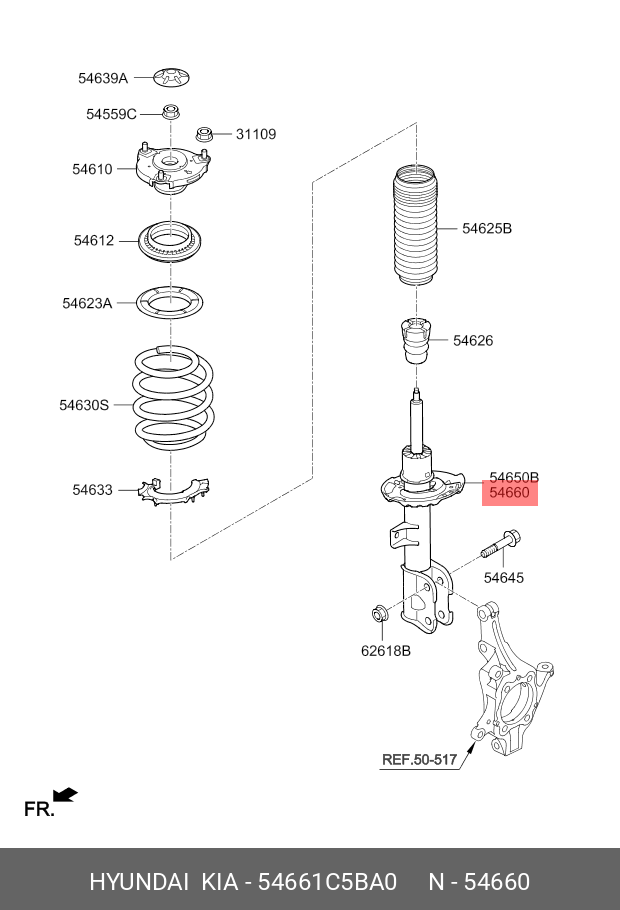 54639A

54559C

31109

54610

54612

54623A

54630S

54633

54625B

54626

54650B
54660

54645

62618B

REF.50-517

FR.

HYUNDAI KIA - 54661C5BA0 N - 54660