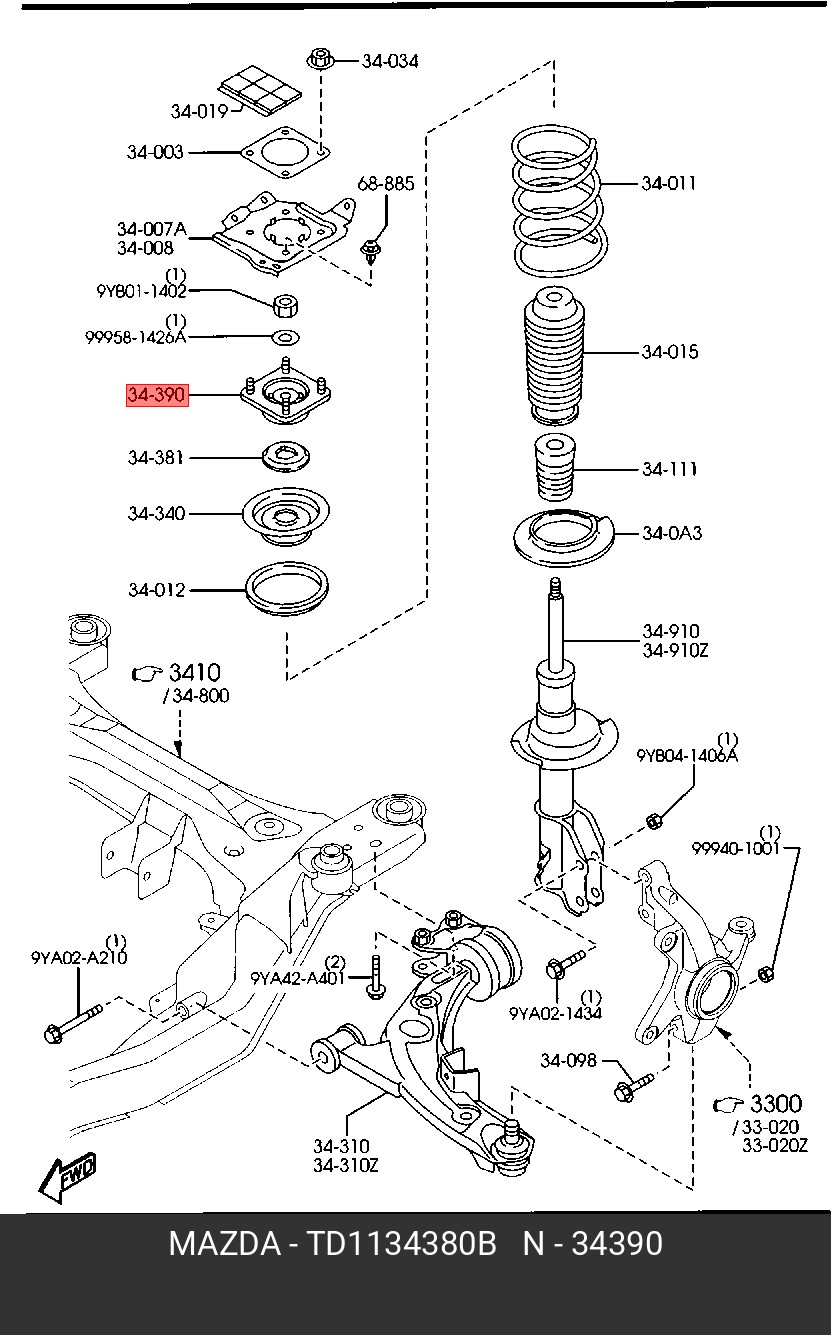 34-034
34-019
34-003
68-885
34-007A
34-008
(1)
9YB01-1402
(1)
99958-1426A
34-390
34-381
34-340
34-012
34-011
34-015
34-111
34-0A3
34-910
34-910Z
3410
/34-800
(1)
9YB04-1406A
(1)
99940-1001
(1)
9YA02-A210
(2)
9YA42-A401
(1)
9YA02-1434
34-098
3300
/33-020
33-020Z
34-310
34-310Z
FWD
MAZDA - TD1134380B N - 34390