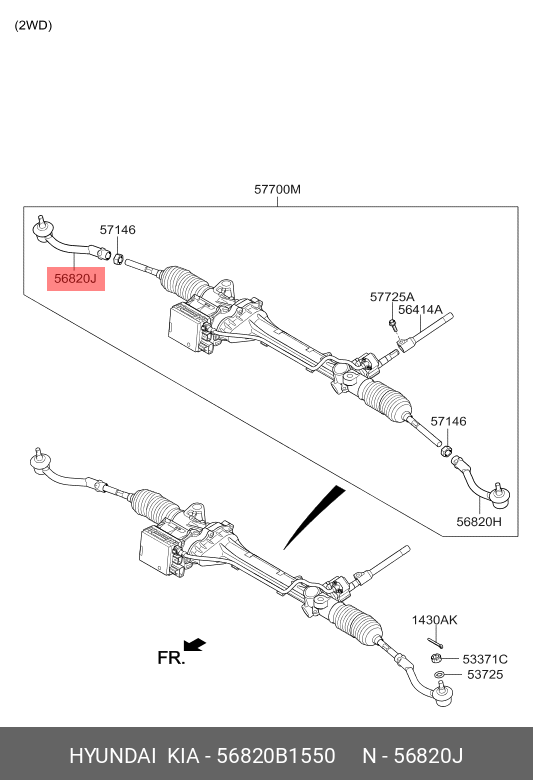 (2WD)

57700M

57146

56820J

57725A

56414A

57146

56820H

1430AK

53371C

53725

FR.

HYUNDAI KIA - 56820B1550 N - 56820J