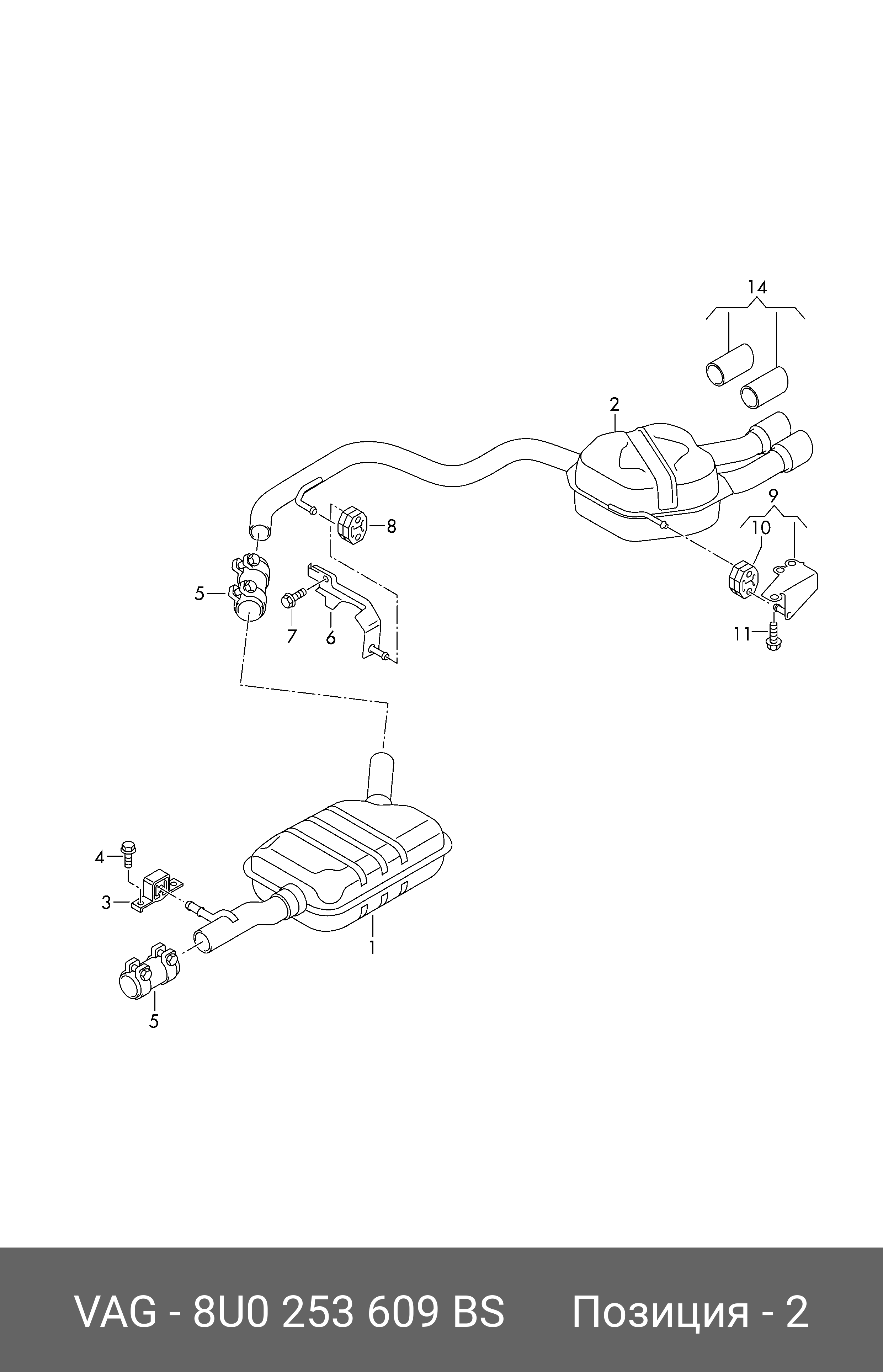 14

2

9

10

8

5

7

6

11

4

3

1

5

VAG - 8U0 253 609 BS Позиция - 2