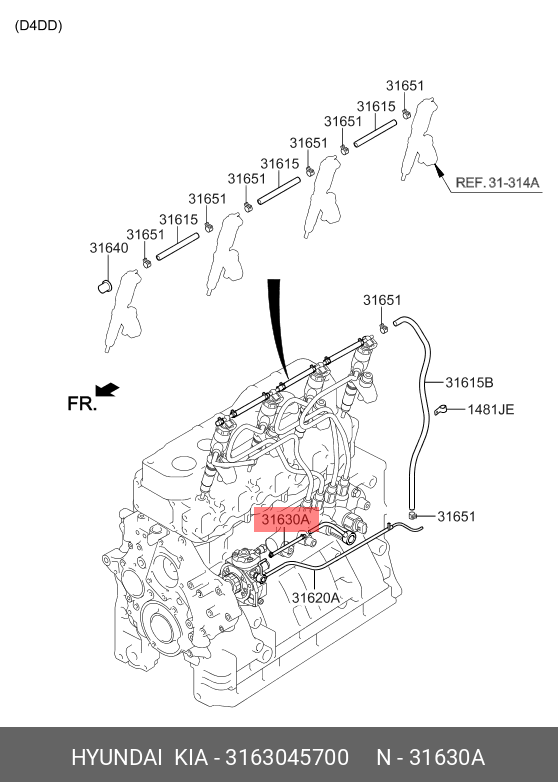 (D4DD)

31651
31615
31651
31651
31615
31651
31651
31615
31651
31640
REF. 31-314A
31651
31615B
1481JE
FR.
31630A
31651
31620A

HYUNDAI KIA - 3163045700 N - 31630A