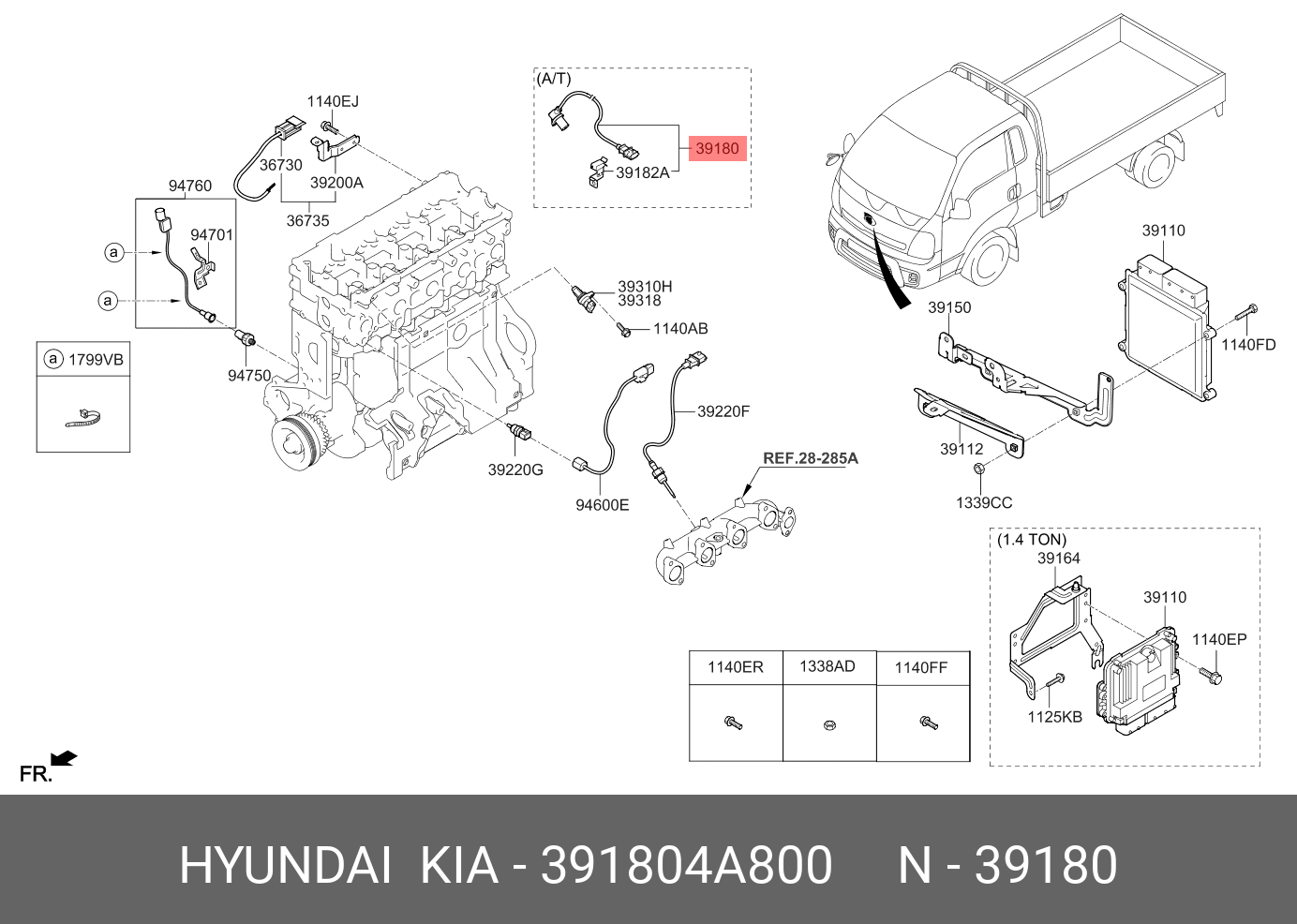 (A/T)
39180
39182A
1140EJ
36730
39200A
36735
94760
94701
a
a
94750
a 1799VB
39310H
39318
1140AB
39220F
39220G
94600E
REF.28-285A
39110
39150
1140FD
39112
1339CC
(1.4 TON)
39164
39110
1140EP
1125KB

| 1140ER | 1338AD | 1140FF |
|---|---|---|
| | | |

FR.

HYUNDAI KIA - 391804A800 N - 39180