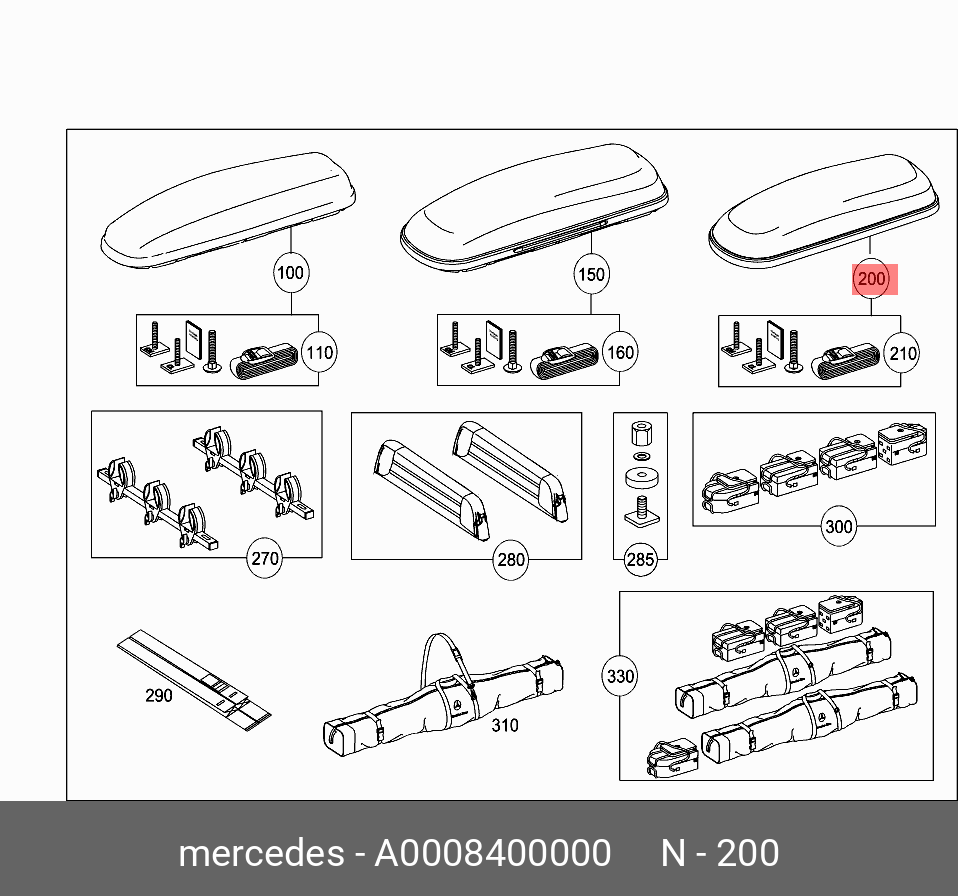 100
150
200
110
160
210
270
280
285
300
290
310
330

mercedes - A0008400000 N - 200