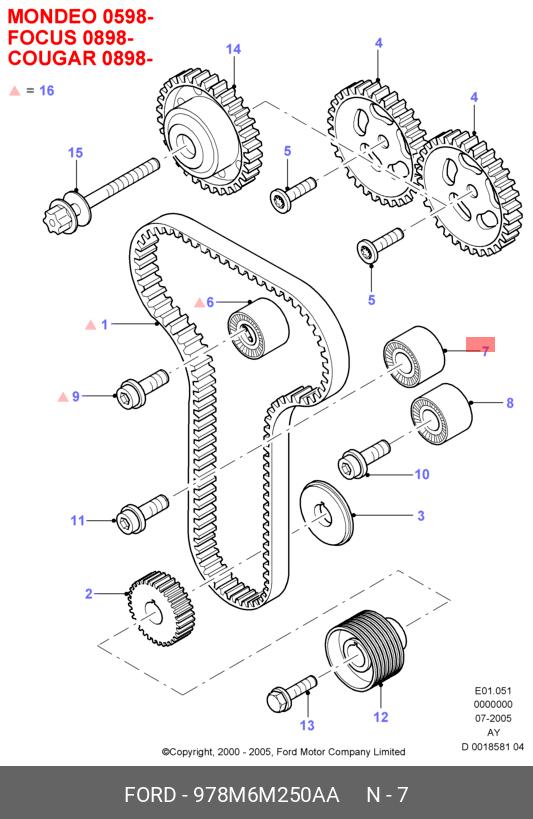 MONDEO 0598-
FOCUS 0898-
COUGAR 0898-

▲ = 16

14
4
4
15
5
5
▲ 6
▲ 1
7
▲ 9
8
10
11
3
2
12
13

E01.051
0000000
07-2005
AY
D 0018581 04

©Copyright, 2000 - 2005, Ford Motor Company Limited

FORD - 978M6M250AA N - 7