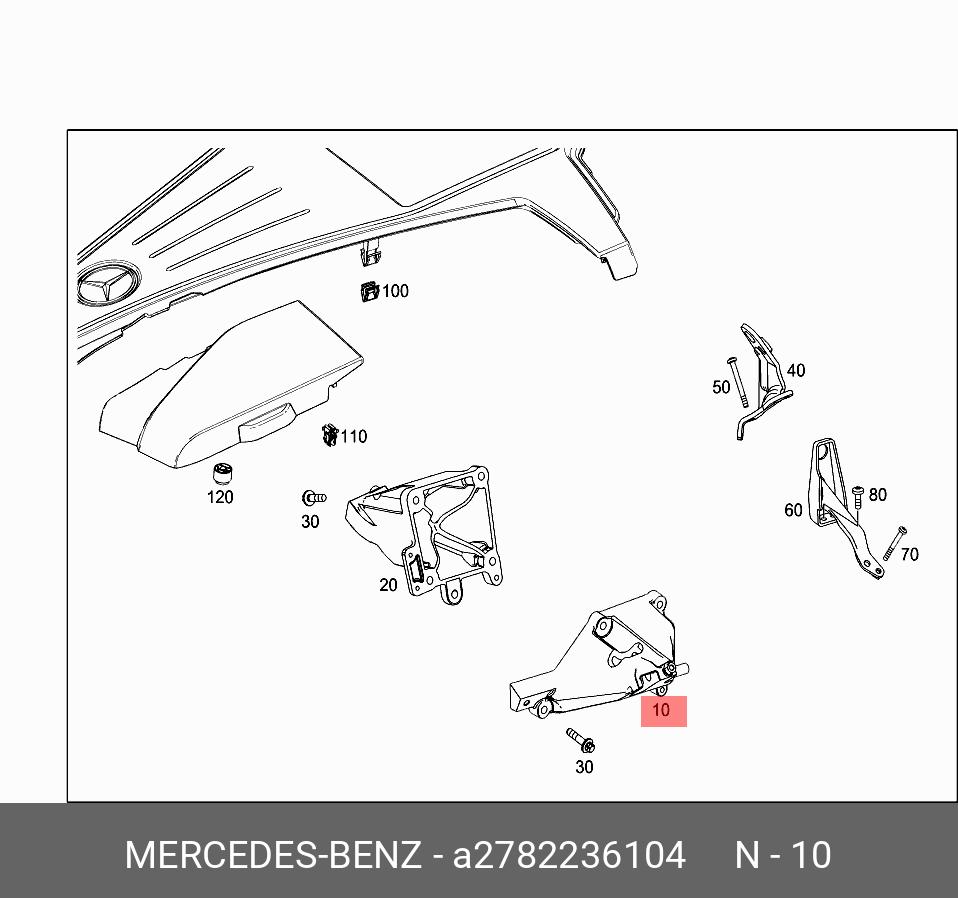 100
40
50
110
120
30
80
60
70
20
10
30

MERCEDES-BENZ - a2782236104 N - 10