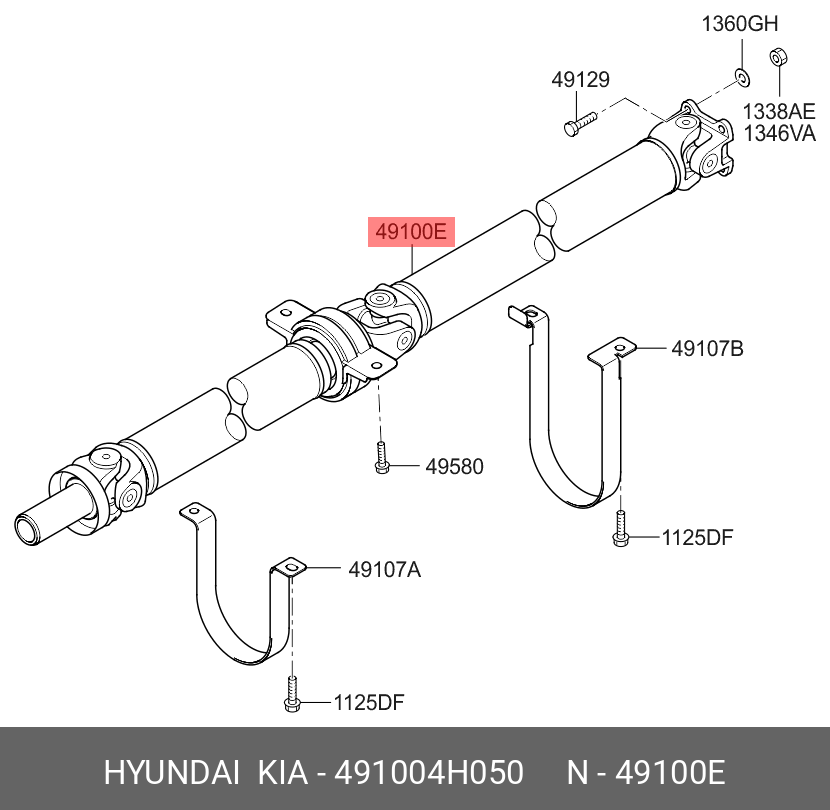 1360GH
49129
1338AE
1346VA
49100E
49107B
49580
1125DF
49107A
1125DF
HYUNDAI KIA - 491004H050 N - 49100E