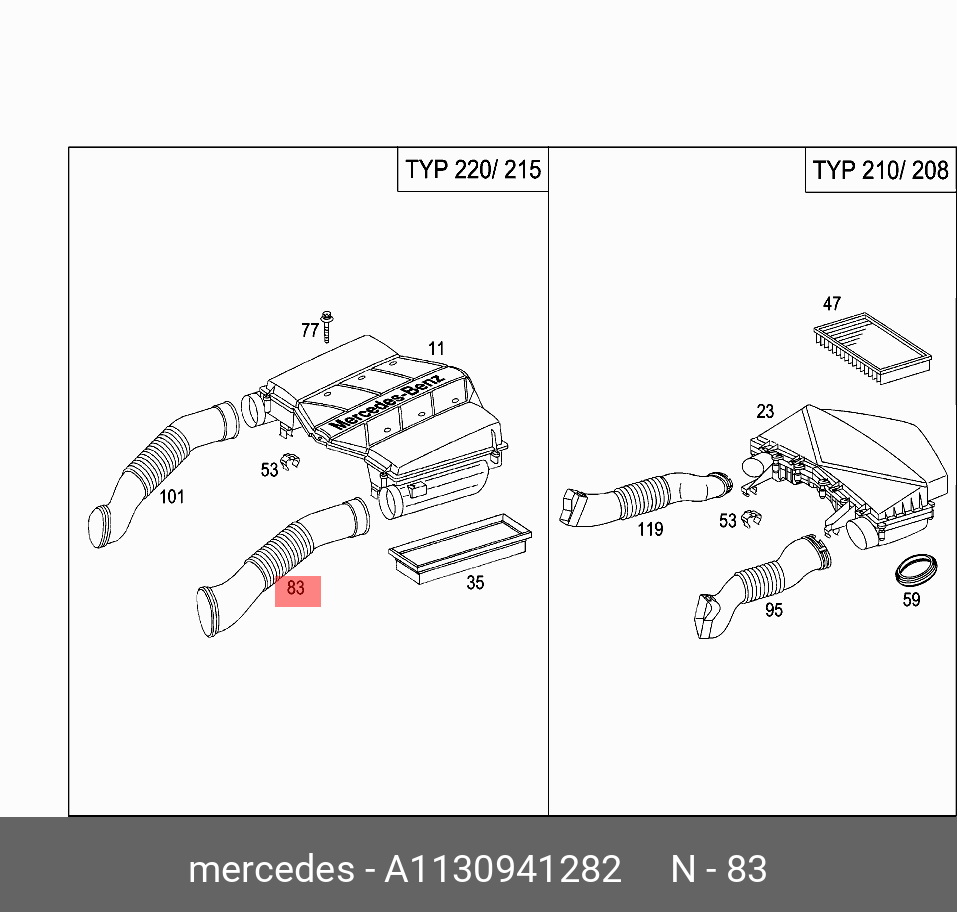 TYP 220/ 215

77
11
Mercedes-Benz
53
101
83
35

TYP 210/ 208

47
23
119
53
95
59

mercedes - A1130941282 N - 83