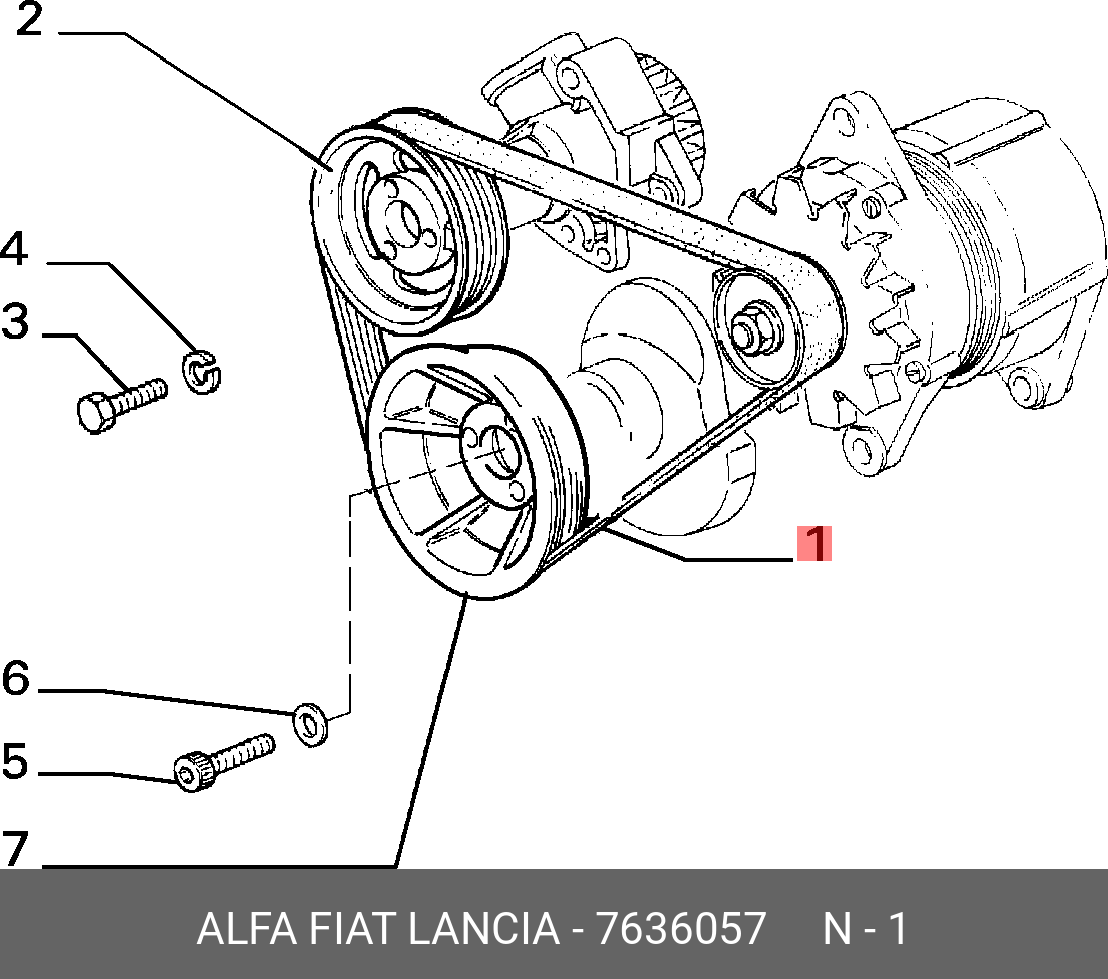 2
4
3
1
6
5
7
ALFA FIAT LANCIA - 7636057 N - 1