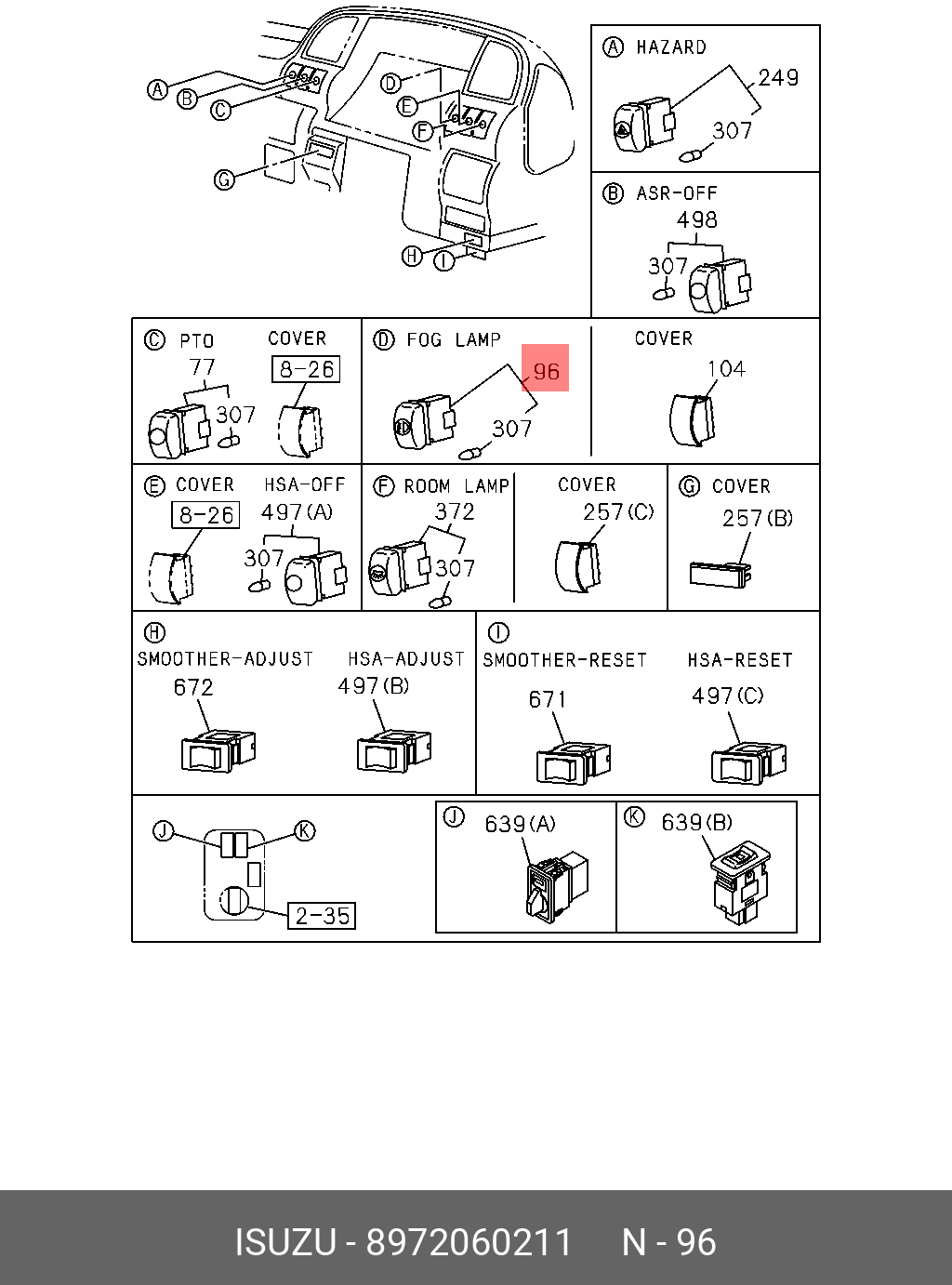 A
B
C
D
E
F
G
H
I

A HAZARD
249
307

B ASR-OFF
498
307

C PTO
77
307
COVER
8-26

D FOG LAMP
96
307

COVER
104

E COVER
8-26
HSA-OFF
497(A)
307

F ROOM LAMP
372
307

COVER
257(C)

G COVER
257(B)

H
SMOOTHER-ADJUST
672
HSA-ADJUST
497(B)

I
SMOOTHER-RESET
671
HSA-RESET
497(C)

J
K
2-35

J 639(A)

K 639(B)

ISUZU - 8972060211 N - 96