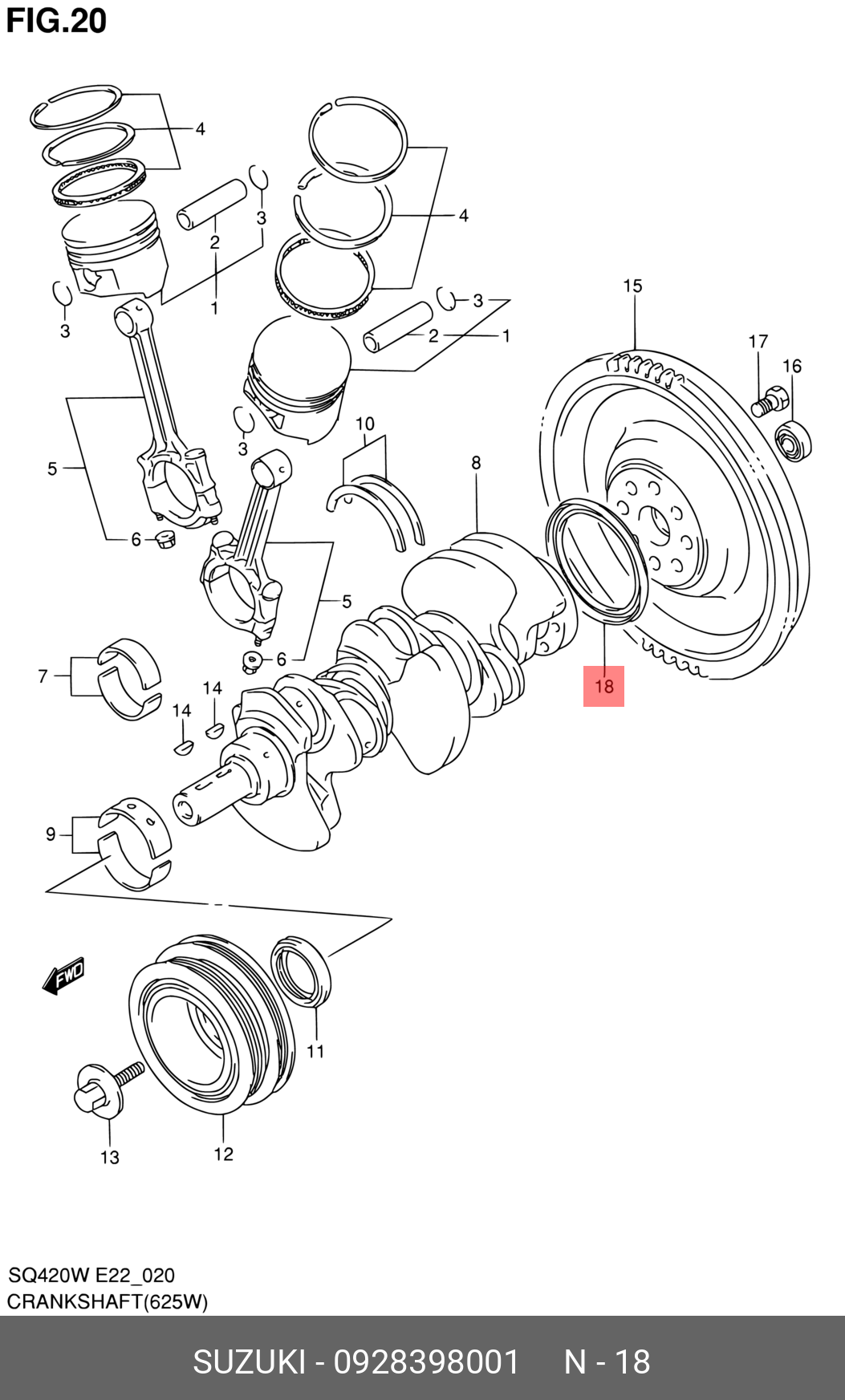 FIG.20

4
3
2
1
3
4
3
2
1
15
17
16
3
10
8
5
6
5
6
7
14
14
18
9
FWD
11
13
12

SQ420W E22_020
CRANKSHAFT(625W)

SUZUKI - 0928398001 N - 18