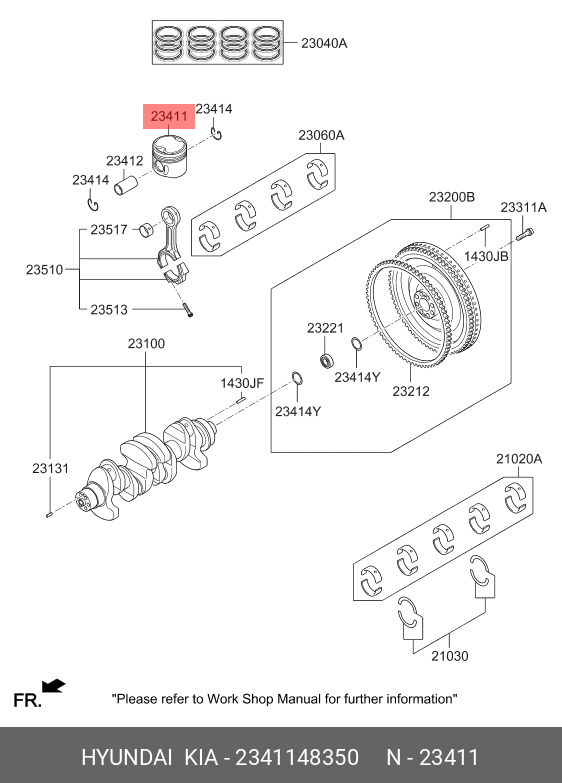 23040A

23411
23414
23412
23414
23060A
23517
23510
23513
23200B
23311A
1430JB
23221
23414Y
23212
23100
1430JF
23414Y
23131
21020A
21030

FR.
"Please refer to Work Shop Manual for further information"

HYUNDAI KIA - 2341148350 N - 23411