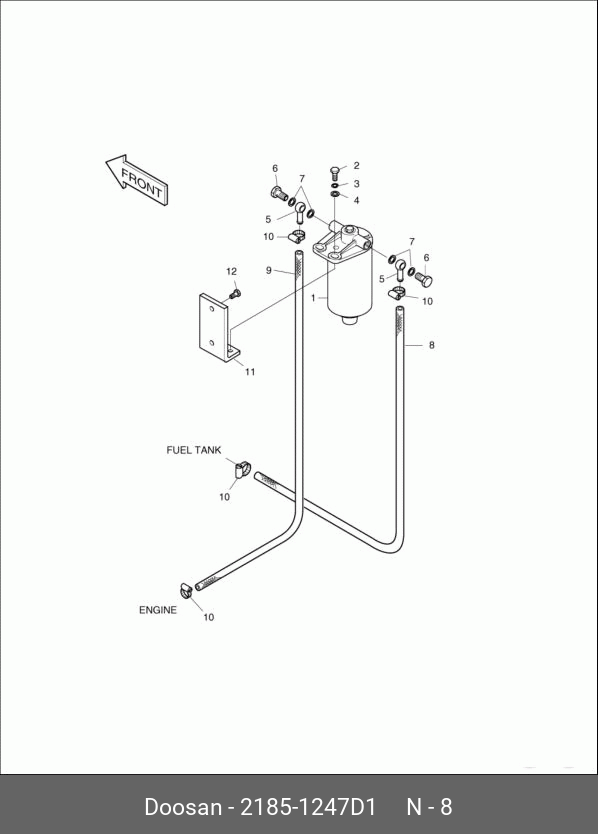 FRONT

6
7
2
3
4
5
10
7
6
12
9
5
10
1
8
11

FUEL TANK
10

ENGINE
10

Doosan - 2185-1247D1 N - 8