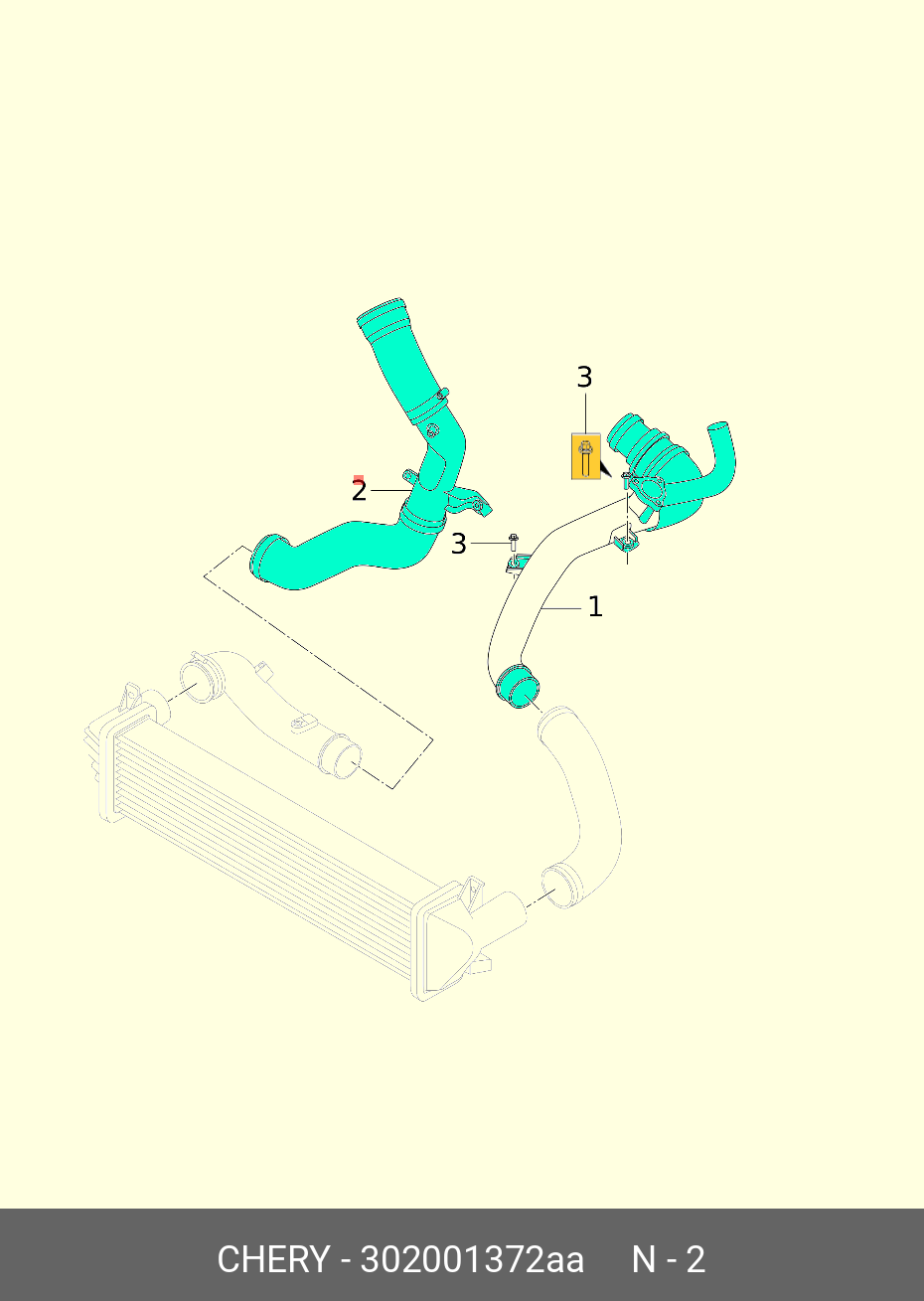 3

2

3

1

CHERY - 302001372aa N - 2