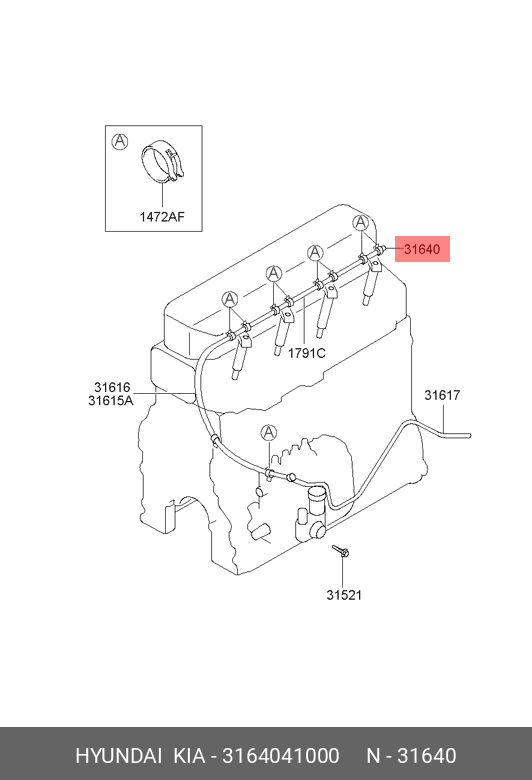 A

1472AF

A
A
A
A

31640

1791C

31616
31615A

31617

A

31521

HYUNDAI KIA - 3164041000 N - 31640