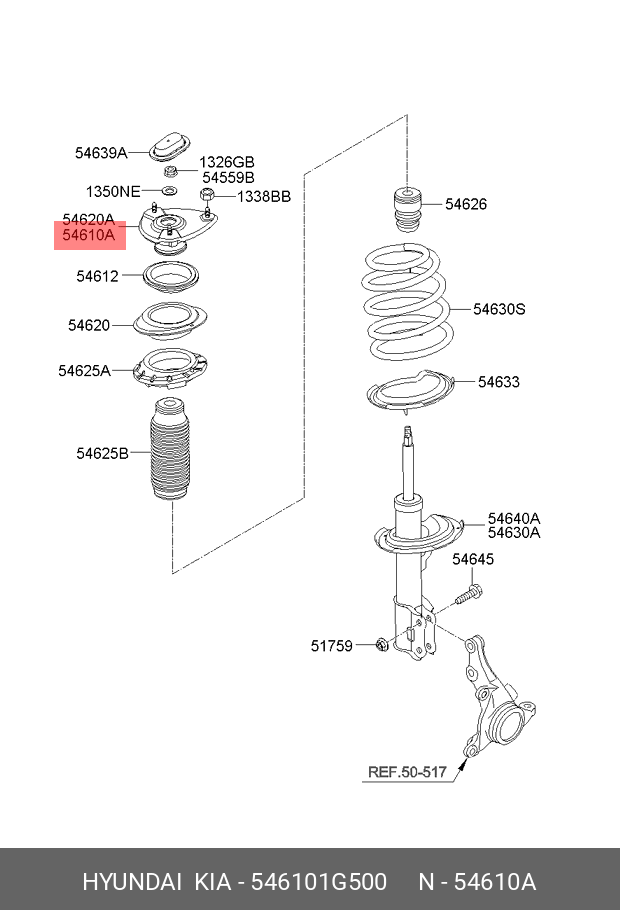 54639A
1326GB
54559B
1350NE
1338BB
54620A
54610A
54612
54620
54625A
54625B
54626
54630S
54633
54640A
54630A
54645
51759
REF.50-517

HYUNDAI KIA - 546101G500 N - 54610A