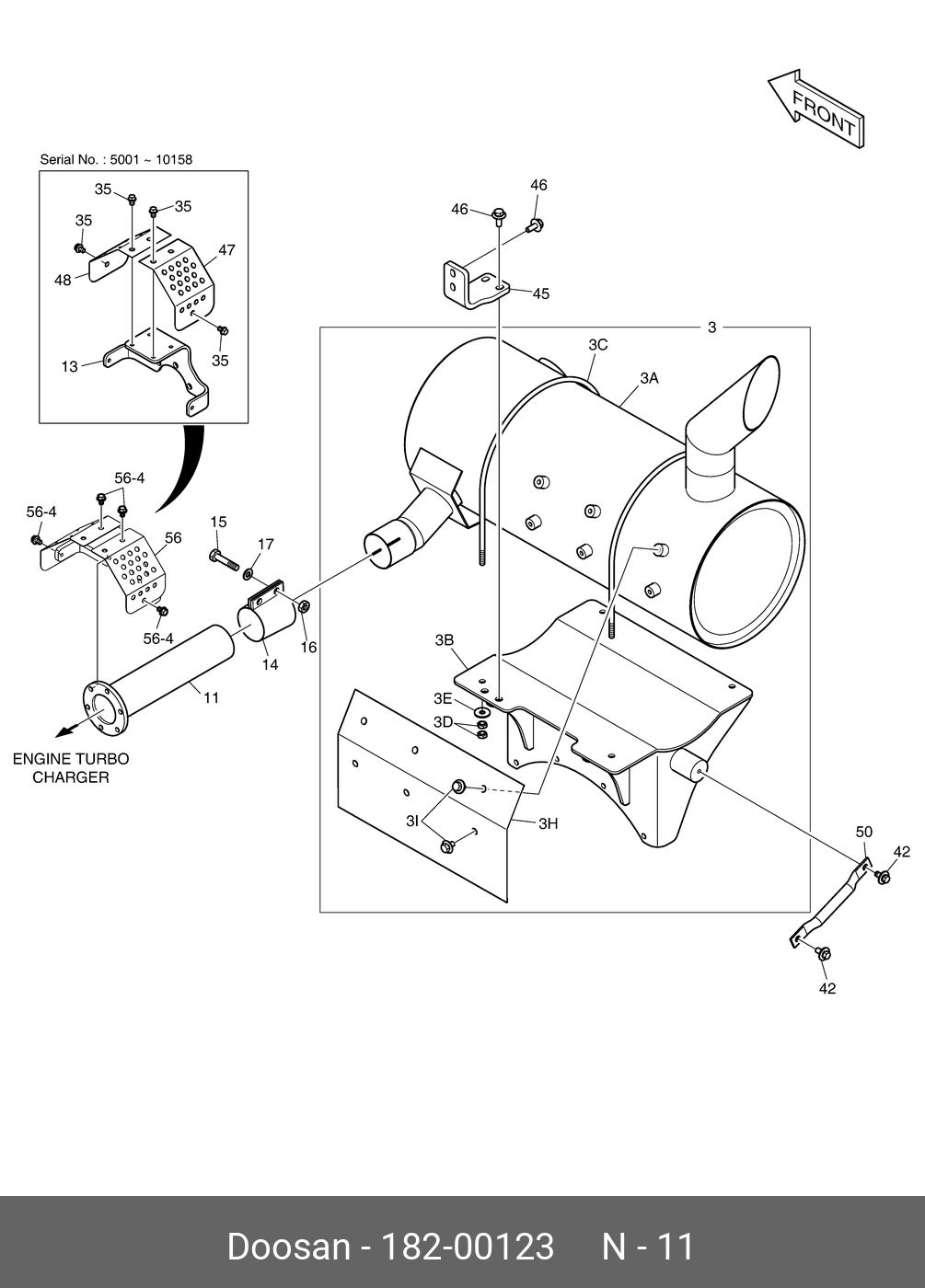 FRONT

Serial No. : 5001 ~ 10158

35
35
35
47
48
35
13

46
46
45

3
3C
3A

56-4
56-4
56
56-4

15
17
16
14
11

ENGINE TURBO CHARGER

3B
3E
3D
3I
3H

50
42
42

Doosan - 182-00123     N - 11