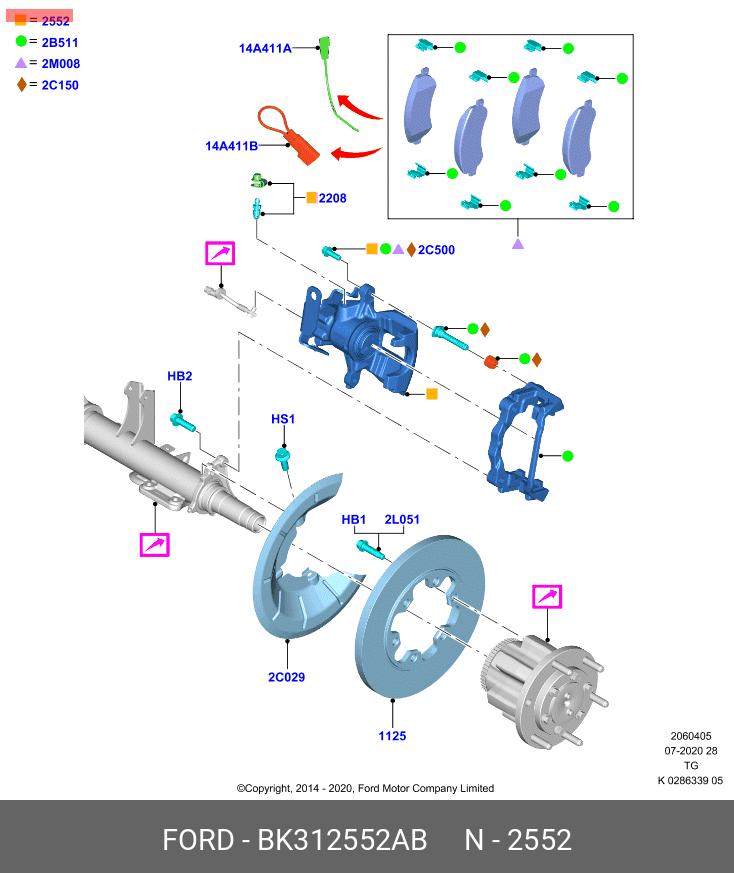 = 2552
= 2B511
= 2M008
= 2C150

14A411A
14A411B
2208
2C500
HB2
HS1
HB1
2L051
2C029
1125

2060405
07-2020 28
TG
K 0286339 05

©Copyright, 2014 - 2020, Ford Motor Company Limited

FORD - BK312552AB N - 2552