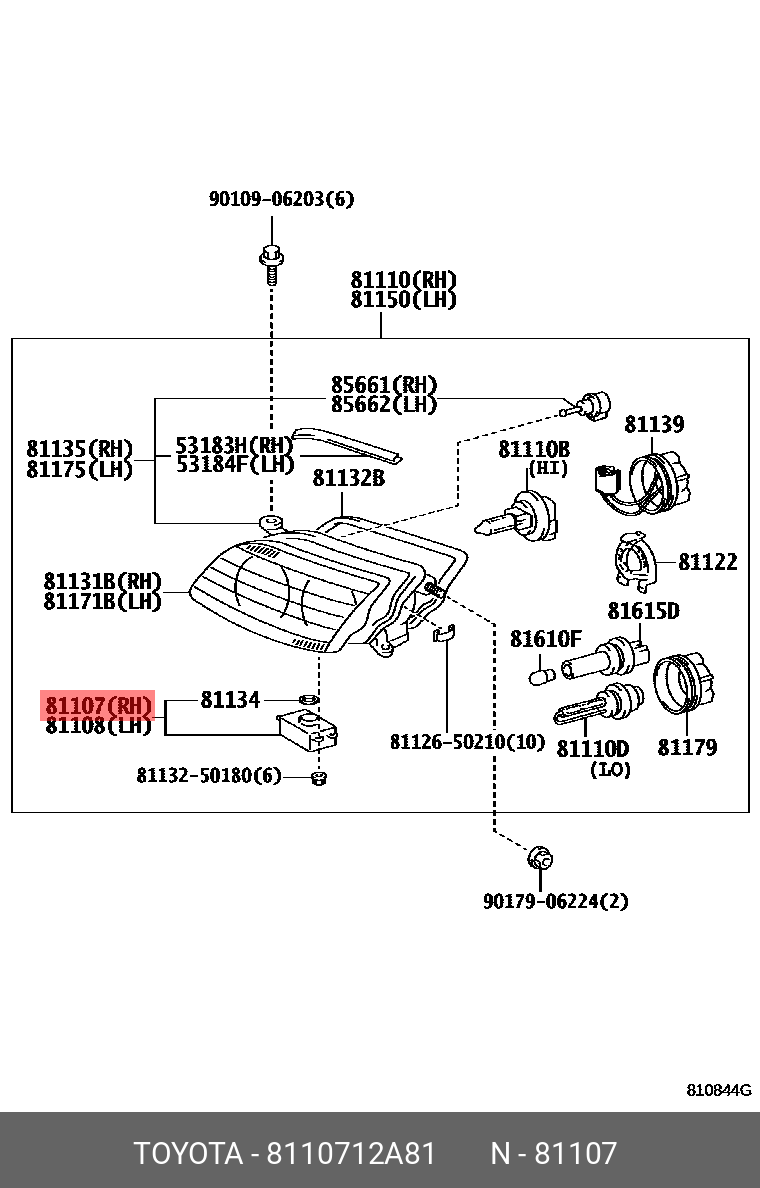 90109-06203(6)

81110(RH)
81150(LH)

85661(RH)
85662(LH)

81135(RH)
81175(LH)

53183H(RH)
53184F(LH)

81132B

81110B
(HI)

81139

81122

81131B(RH)
81171B(LH)

81615D

81610F

81107(RH)
81108(LH)

81134

81126-50210(10)

81110D
(LO)

81179

81132-50180(6)

90179-06224(2)

810844G

TOYOTA - 8110712A81 N - 81107