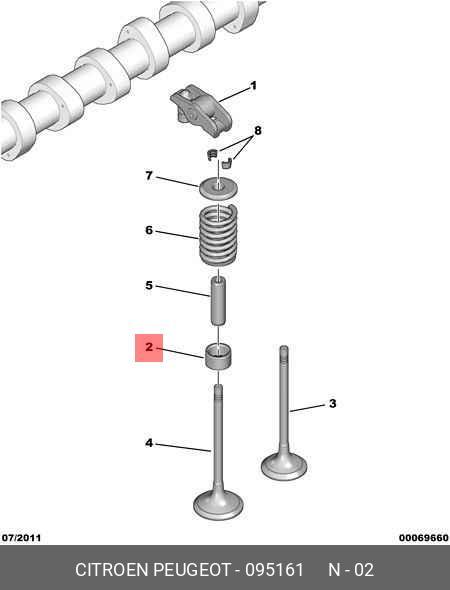 1
8
7
6
5
2
3
4
07/2011
00069660
CITROEN PEUGEOT - 095161 N - 02