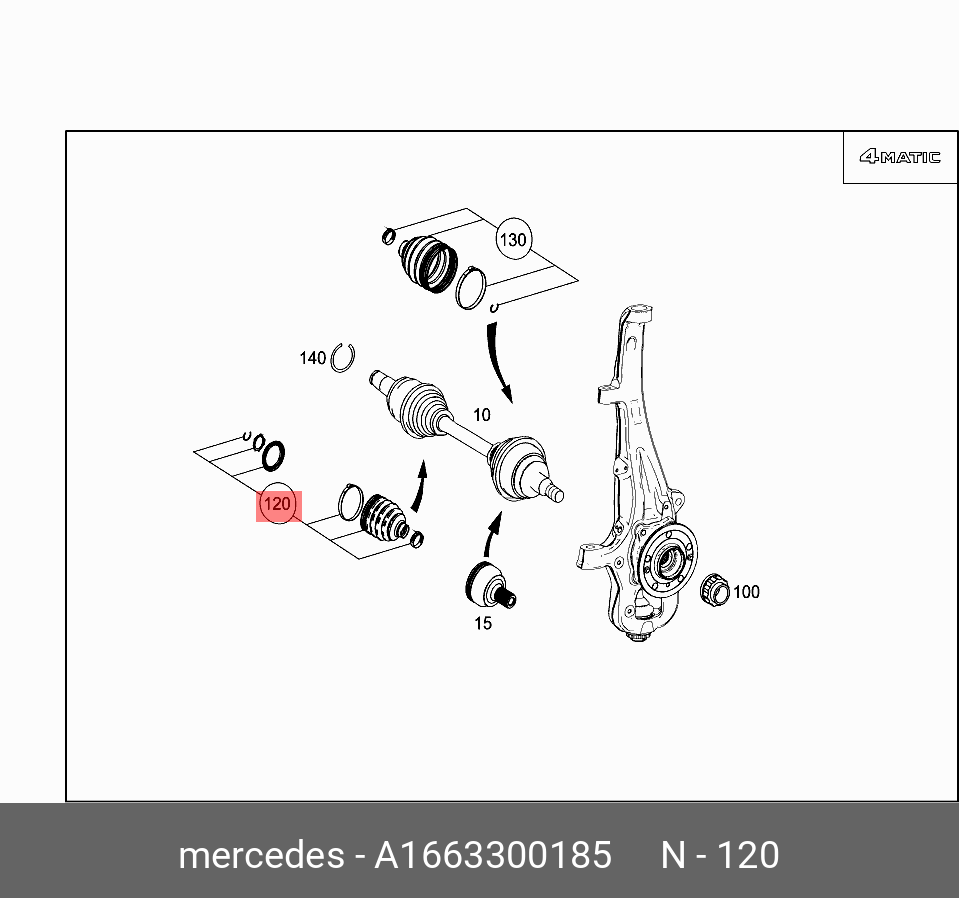 4MATIC

130

140

10

120

15

100

mercedes - A1663300185 N - 120