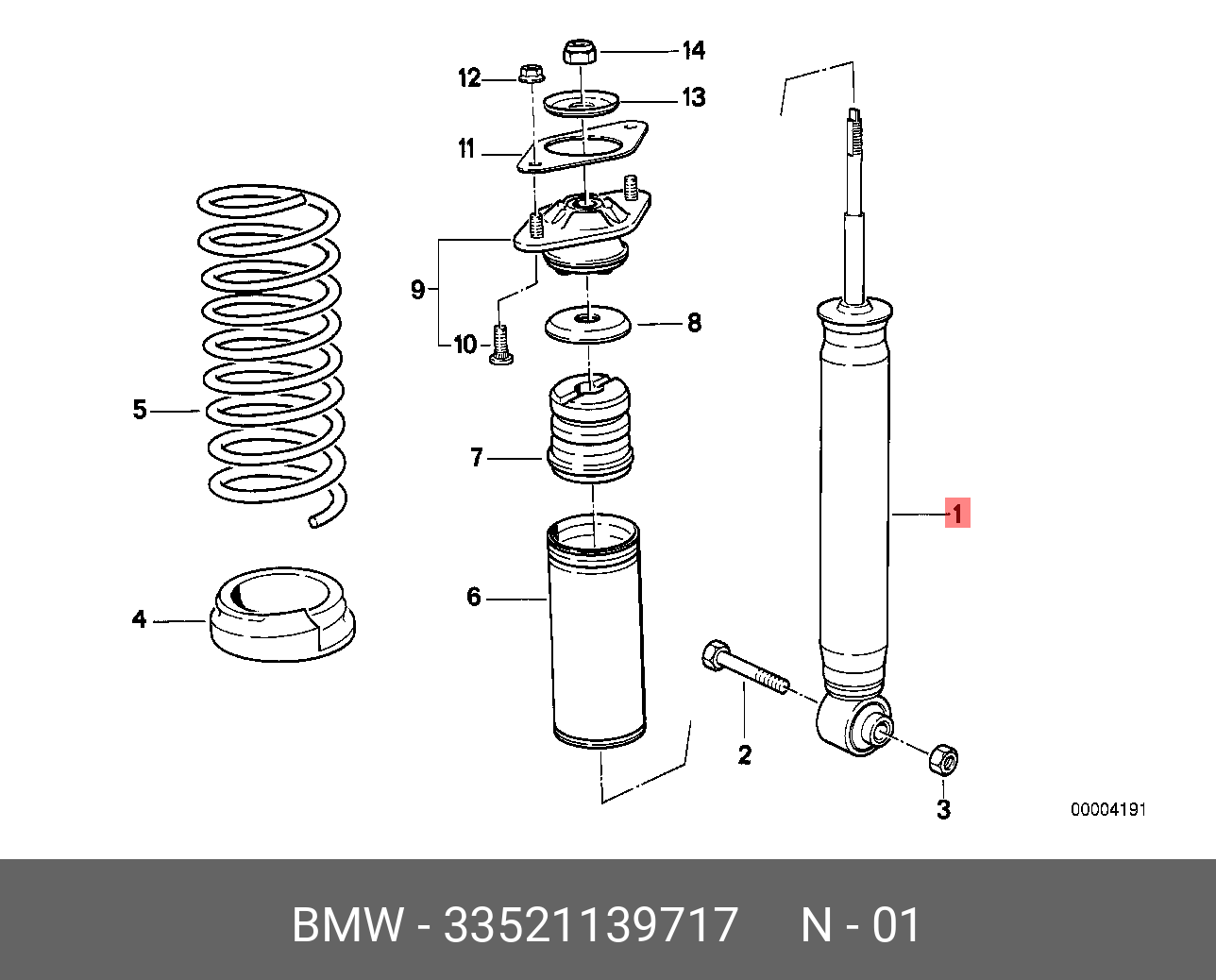 14
12
13
11
9
10
8
5
7
1
6
4
2
3
00004191

BMW - 33521139717 N - 01