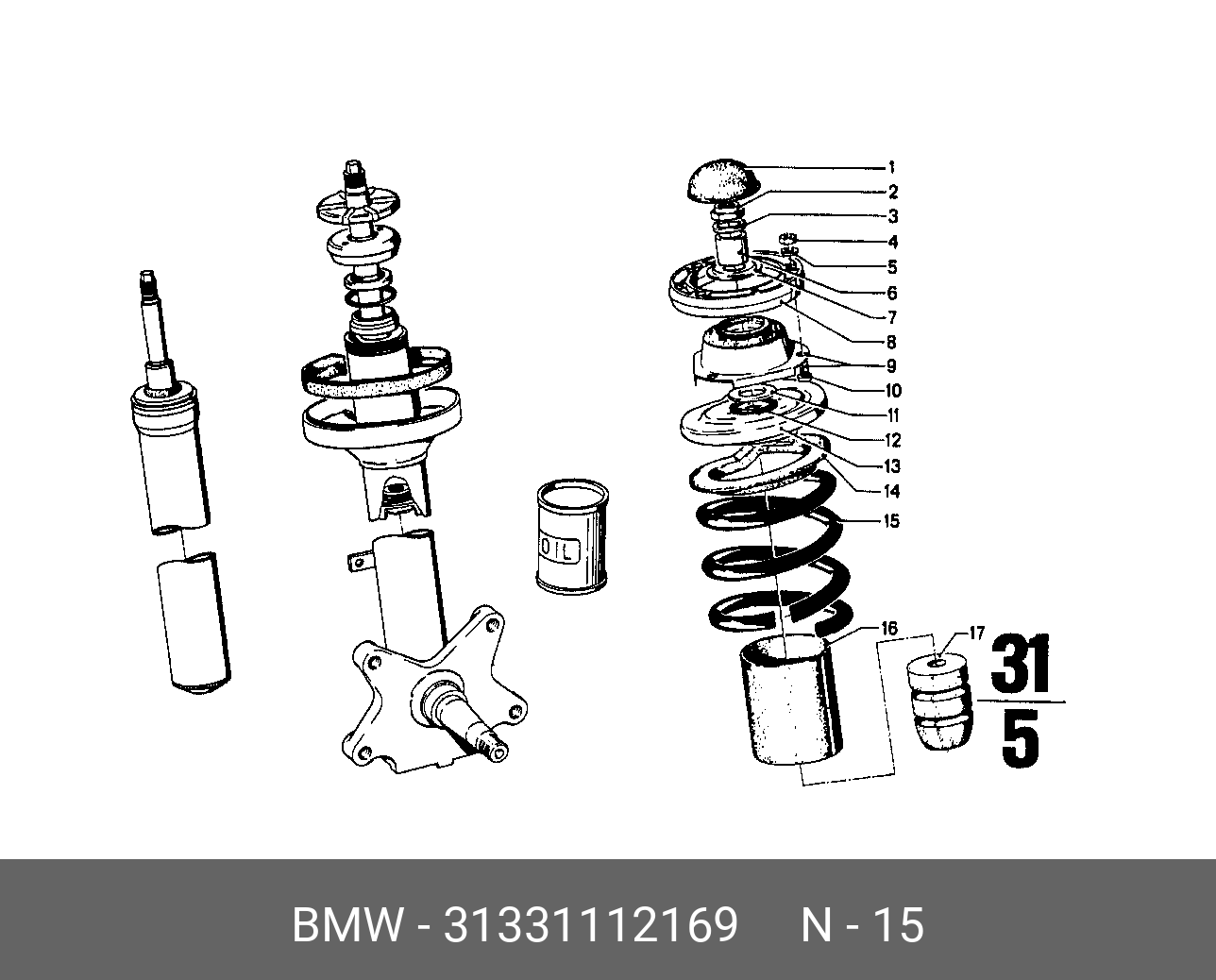 OIL

1
2
3
4
5
6
7
8
9
10
11
12
13
14
15
16
17

31
5

BMW - 31331112169 N - 15