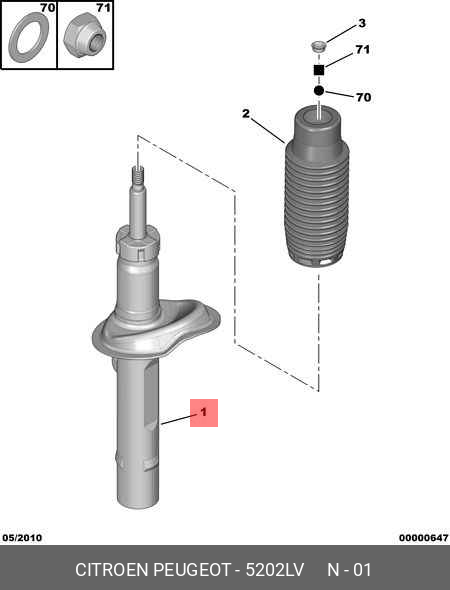 70
71
3
71
70
2
1
05/2010
00000647
CITROEN PEUGEOT - 5202LV N - 01