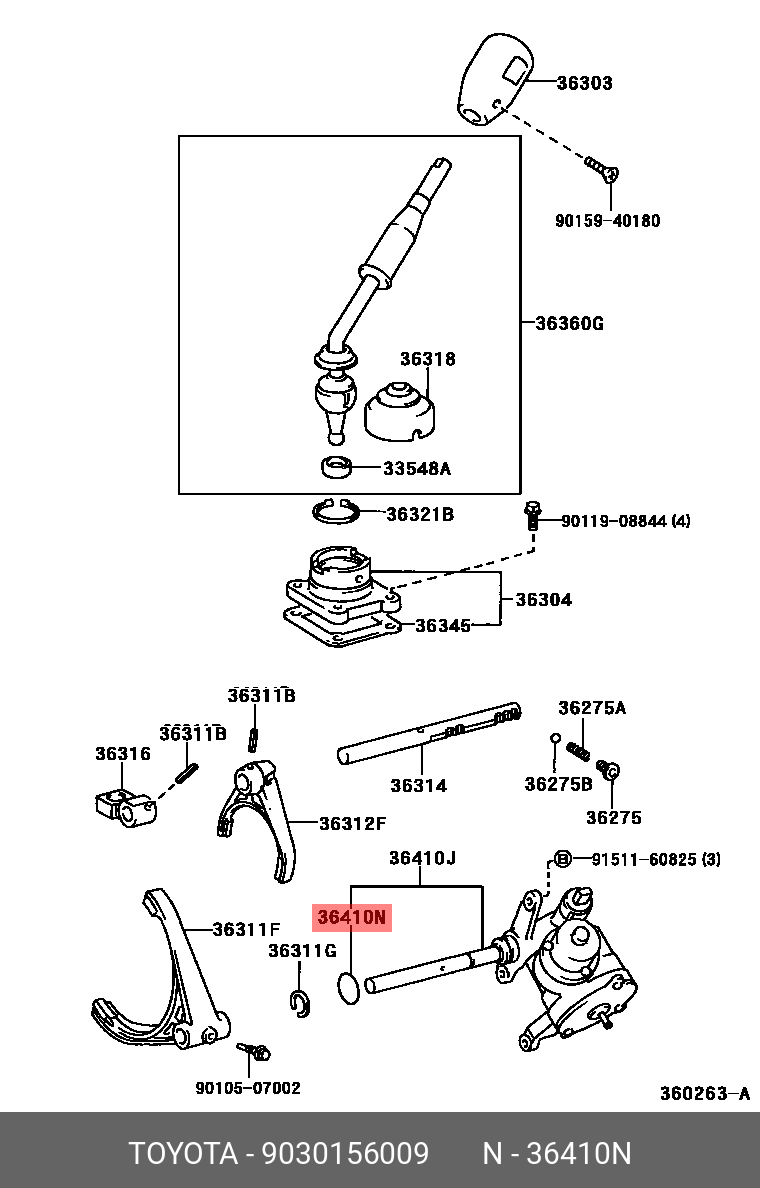 36303
90159-40180
36360G
36318
33548A
36321B
90119-08844 (4)
36304
36345
36311B
36311B
36316
36314
36275A
36275B
36275
36312F
36410J
91511-60825 (3)
36410N
36311F
36311G
90105-07002
360263-A
TOYOTA - 9030156009 N - 36410N