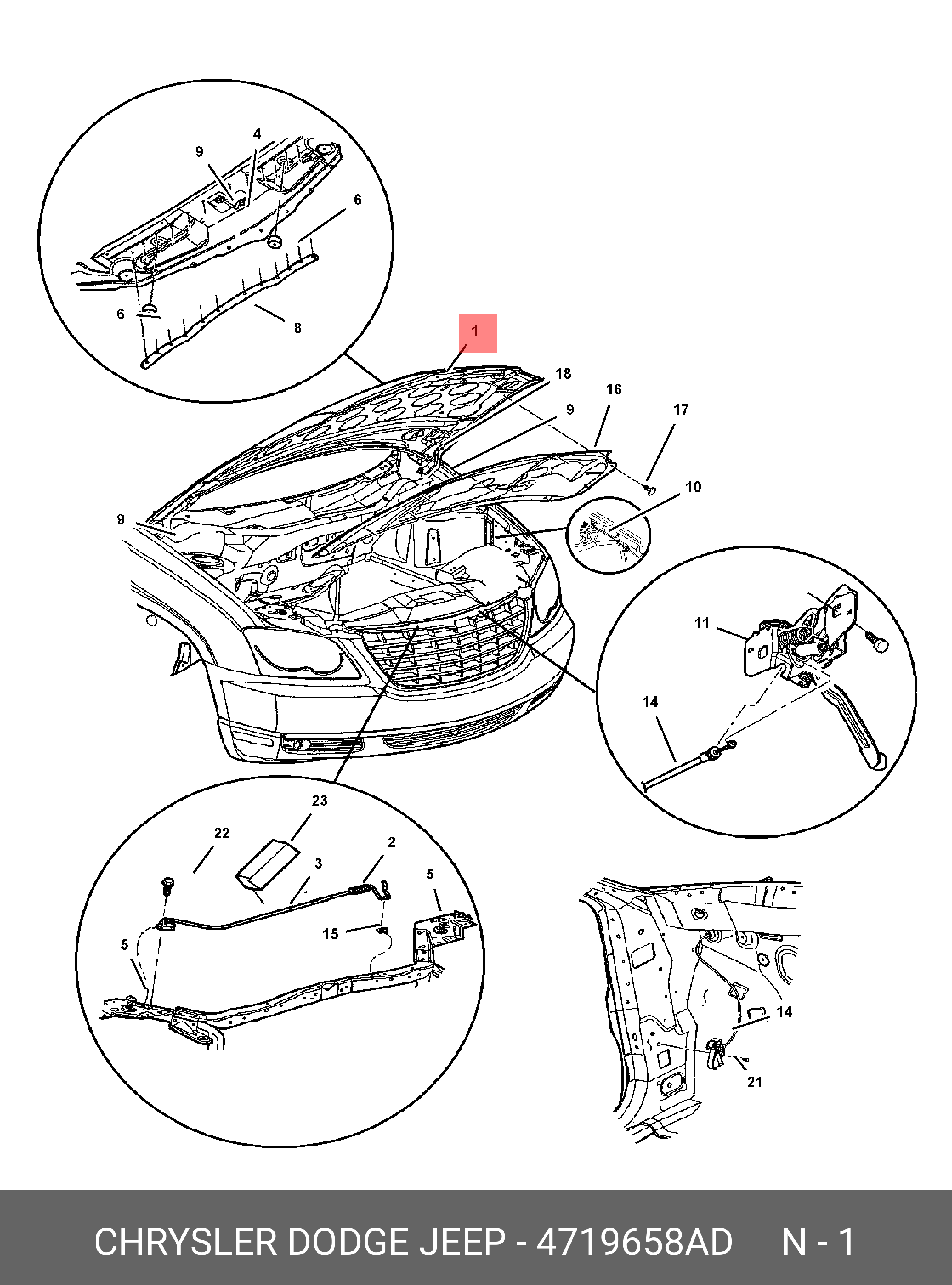 9
4
6
6
8
1
18
16
9
17
10
9
11
14
23
22
2
3
5
15
5
14
21

CHRYSLER DODGE JEEP - 4719658AD N - 1