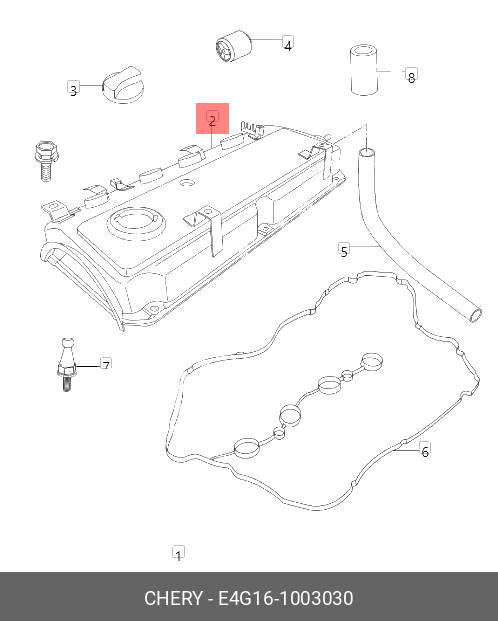 4
8
3
2
5
7
6
1
CHERY - E4G16-1003030