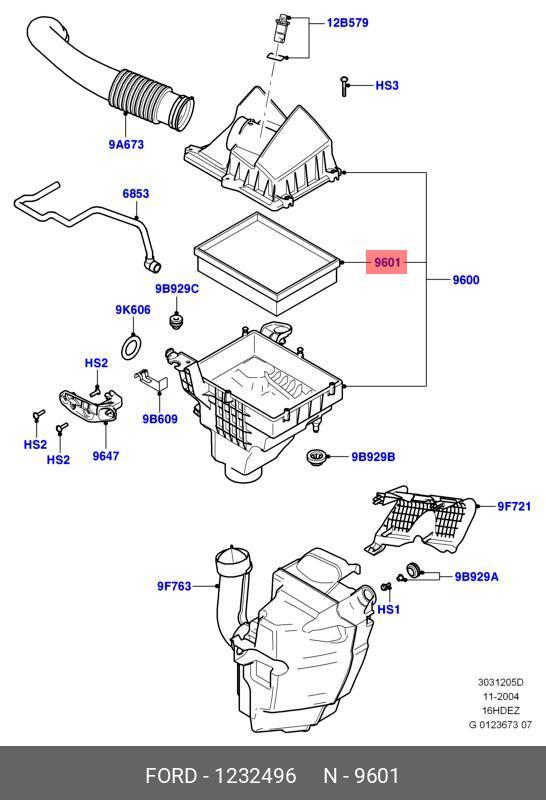 12B579
HS3
9A673
6853
9601
9600
9B929C
9K606
HS2
9B609
HS2
HS2
9647
9B929B
9F721
9F763
9B929A
HS1
3031205D
11-2004
16HDEZ
G 0123673 07
FORD - 1232496 N - 9601