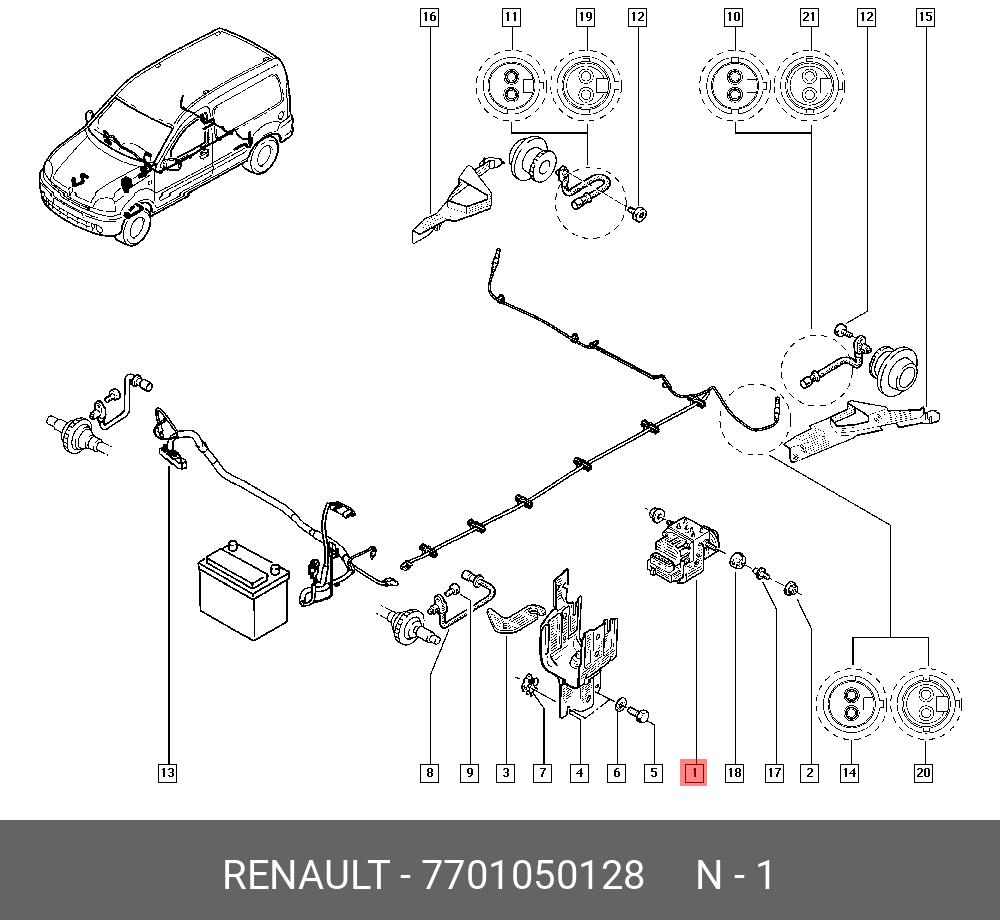 16 11 19 12 10 21 12 15

13 8 9 3 7 4 6 5 1 18 17 2 14 20

RENAULT - 7701050128 N - 1