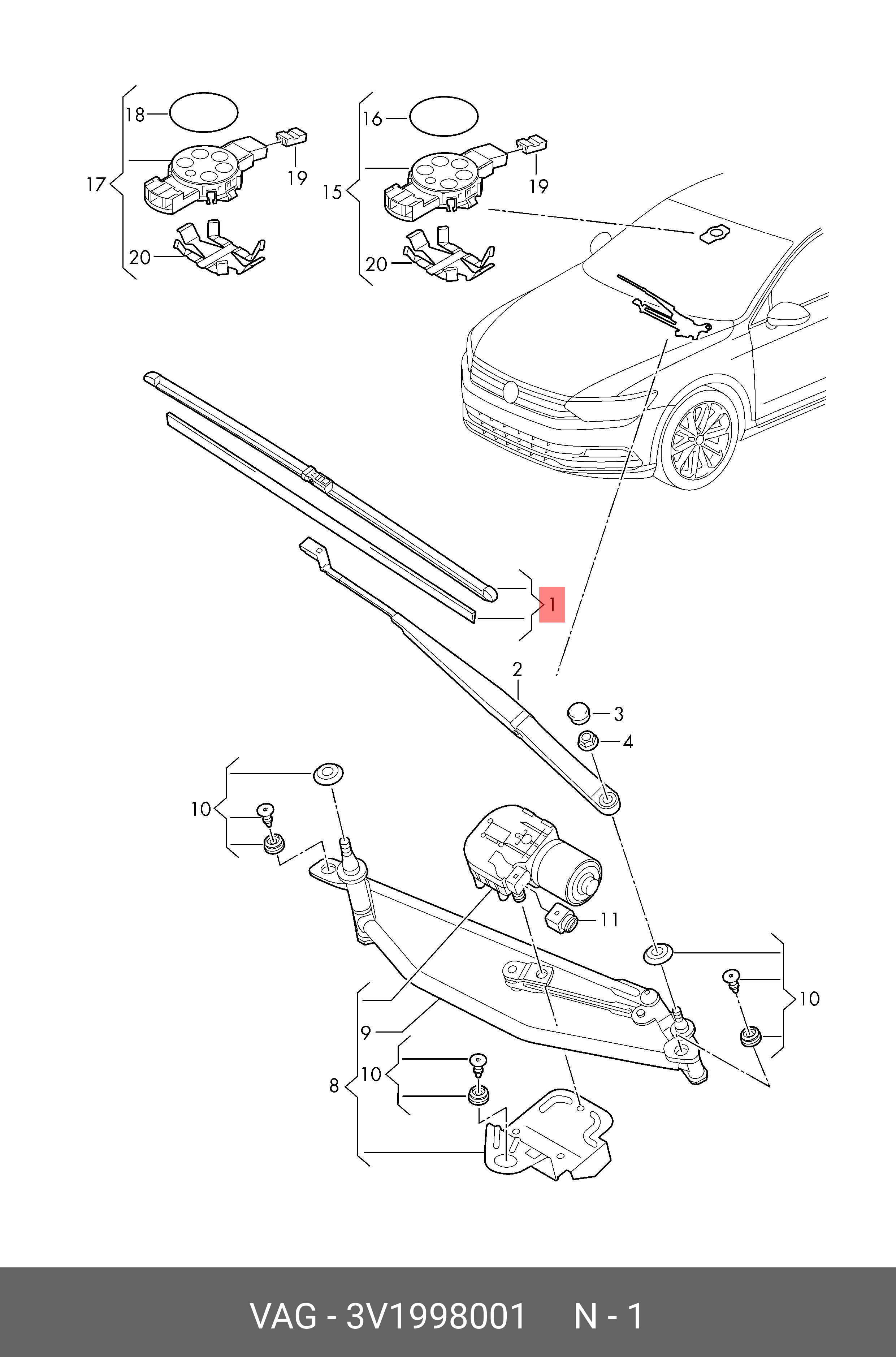 18
17
19
20
16
15
19
20
1
2
3
4
10
11
10
9
10
8

VAG - 3V1998001 N - 1