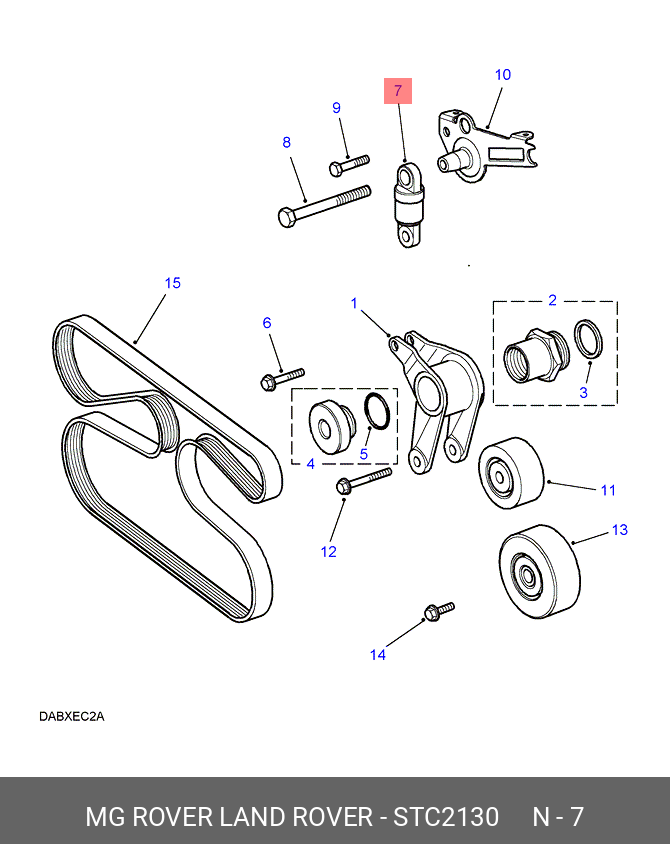 7
10
9
8
15
1
2
6
3
4
5
11
12
13
14
DABXEC2A
MG ROVER LAND ROVER - STC2130 N - 7