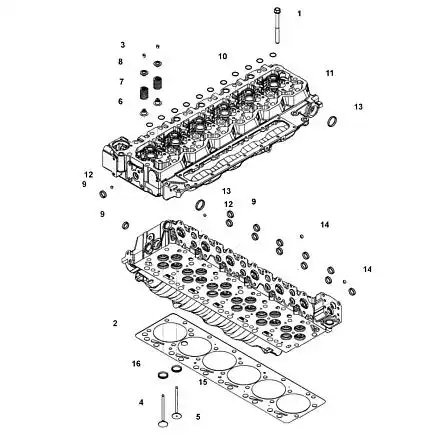 1
3
10
8
11
7
6
13
12
9
13
12
9
9
14
14
2
16
15
4
5