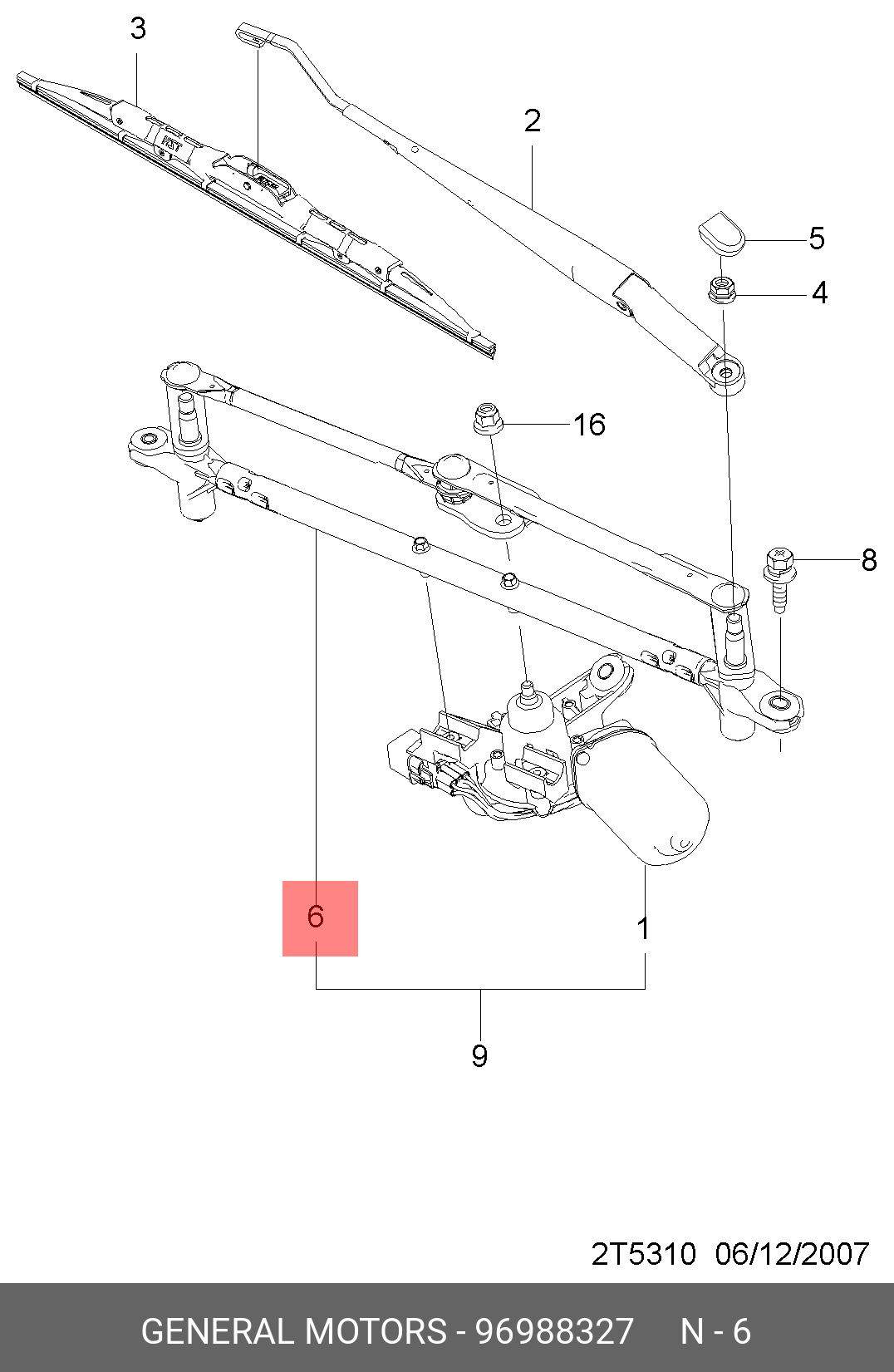 3
2
5
4
16
8
6
1
9

2T5310 06/12/2007

GENERAL MOTORS - 96988327 N - 6