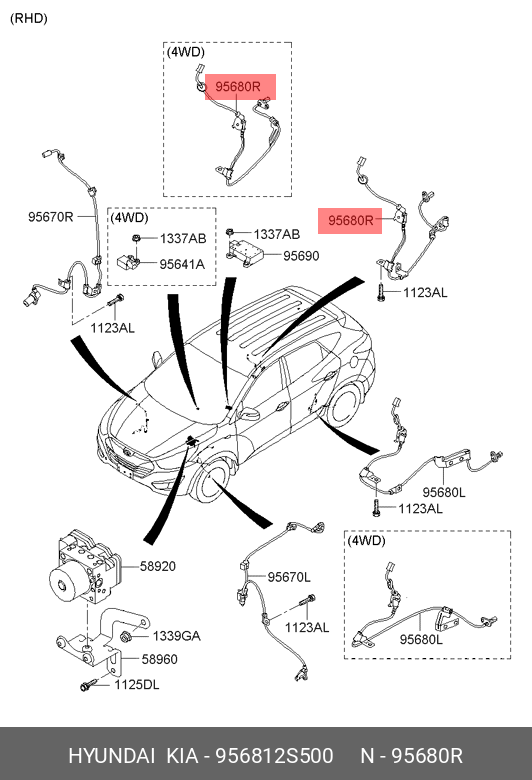 (RHD)

(4WD)
95680R

95670R

(4WD)
1337AB
95641A

1337AB
95690

95680R

1123AL

1123AL

95680L
1123AL

58920

1339GA
58960
1125DL

95670L

1123AL

(4WD)
95680L

HYUNDAI KIA - 956812S500 N - 95680R