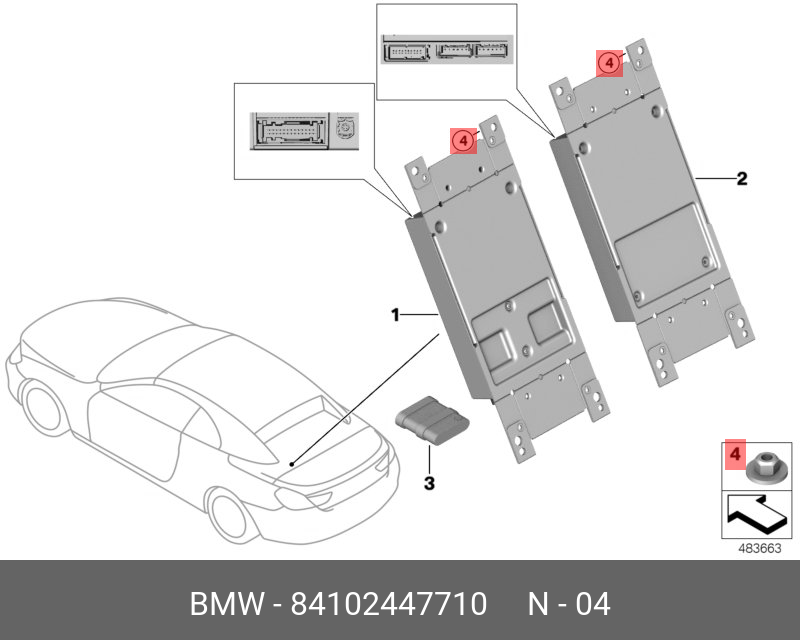 4
4
2
1
3
4
483663
BMW - 84102447710 N - 04