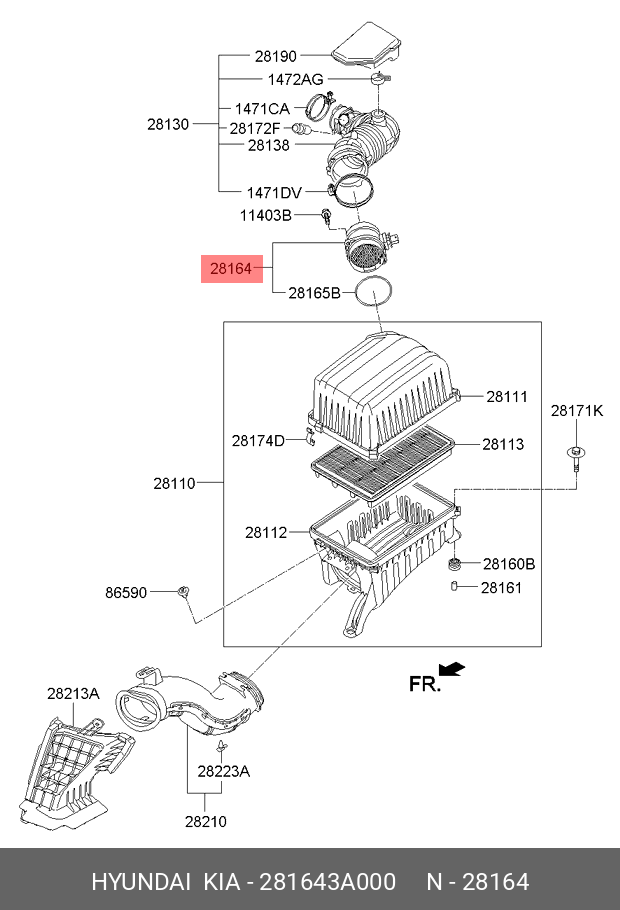 28190
1472AG
1471CA
28130
28172F
28138
1471DV
11403B
28164
28165B
28111
28171K
28174D
28113
28110
28112
28160B
86590
28161
FR.
28213A
28223A
28210

HYUNDAI KIA - 281643A000 N - 28164